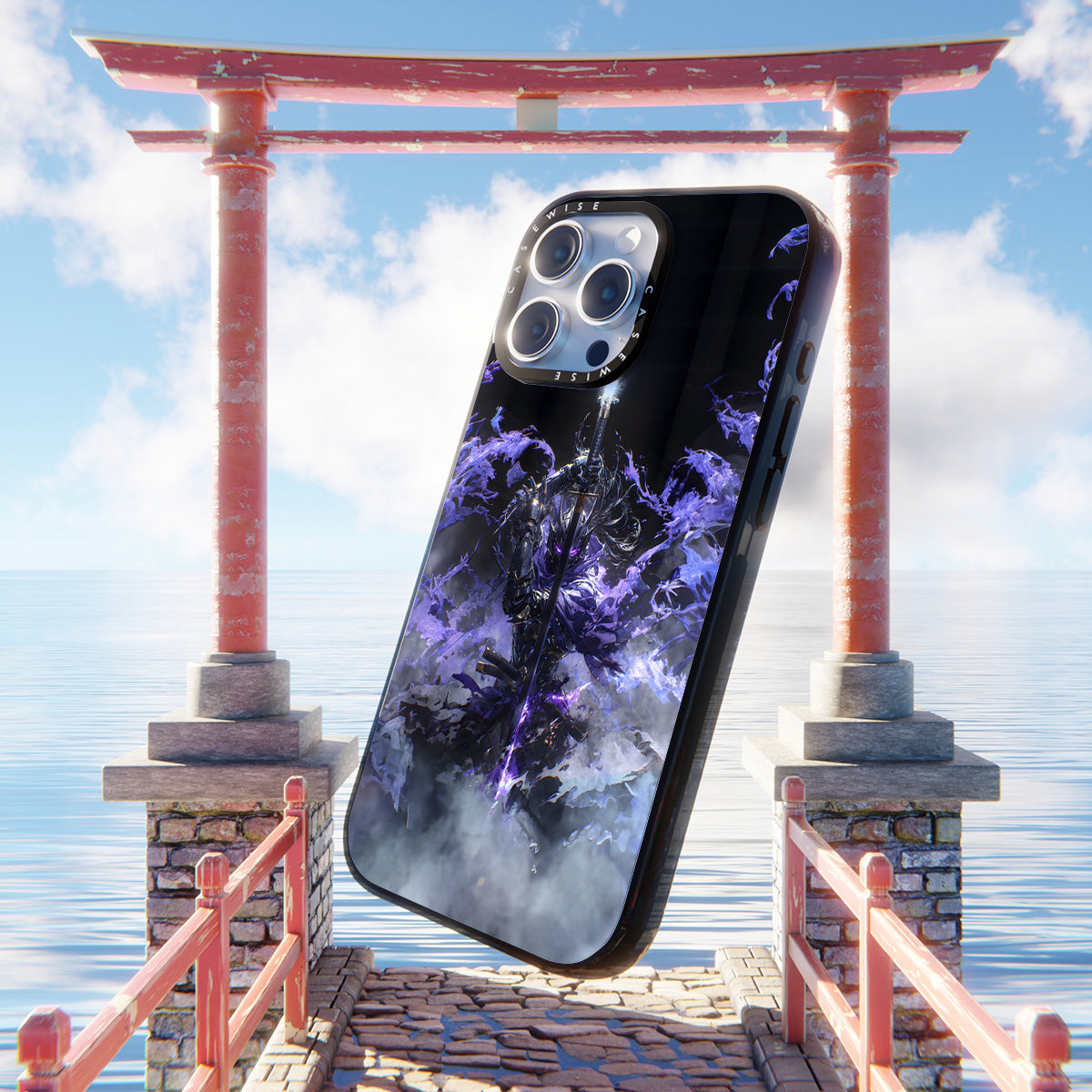 CASEWISE CASEWISE