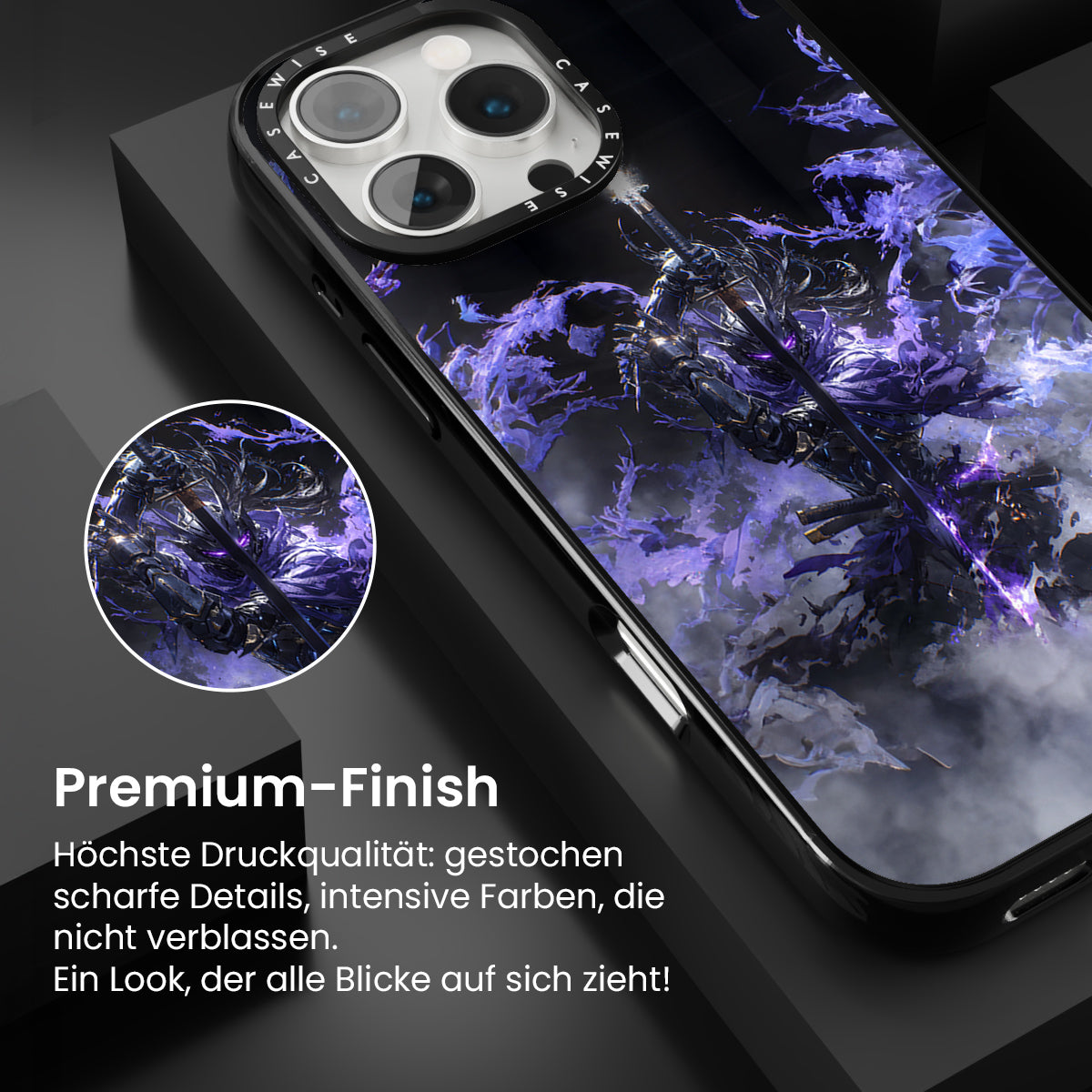 CASEWISE CASEWISE

Premium-Finish

Höchste Druckqualität: gestochen scharfe Details, intensive Farben, die nicht verblassen.
Ein Look, der alle Blicke auf sich zieht!