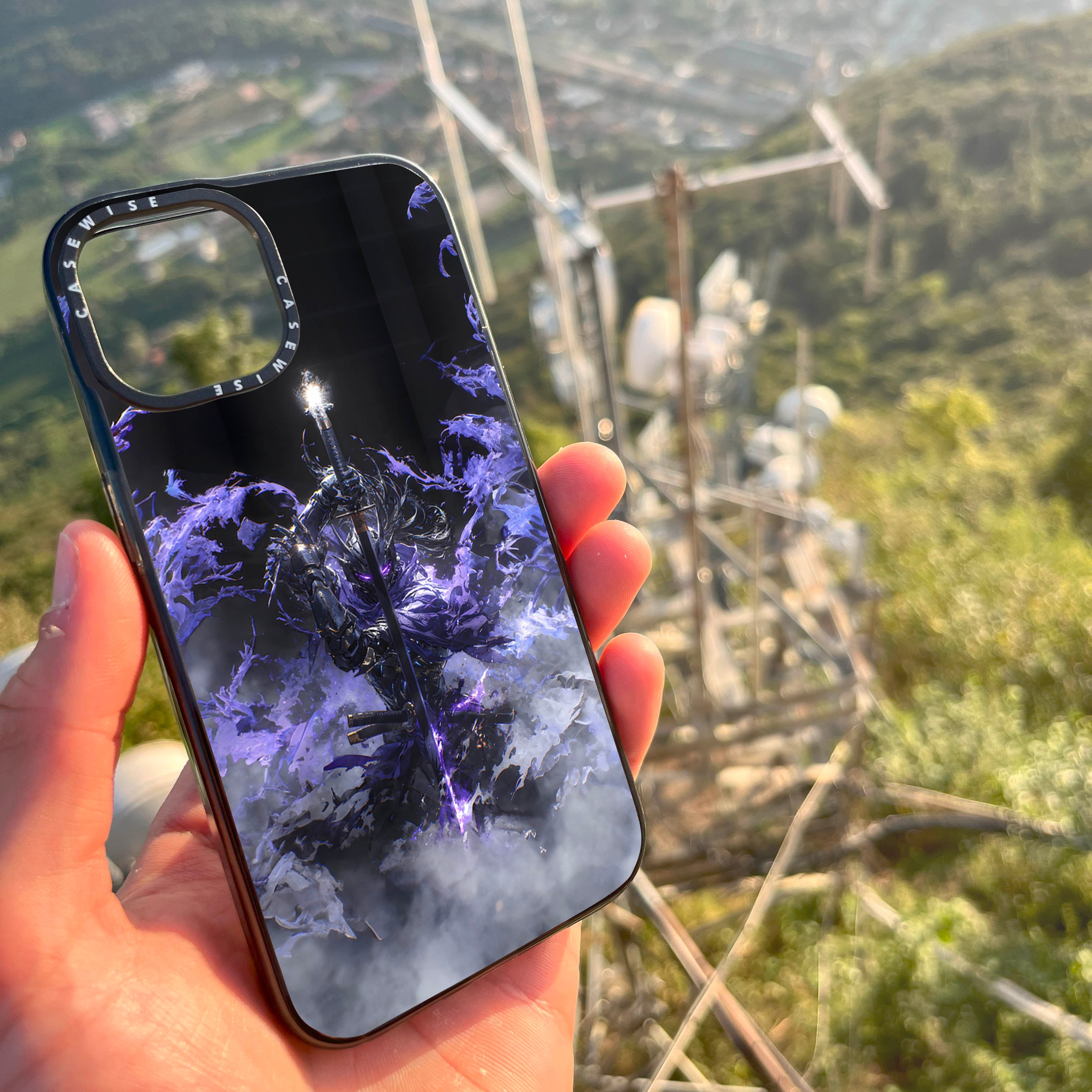 CASEWISE
CASEWISE