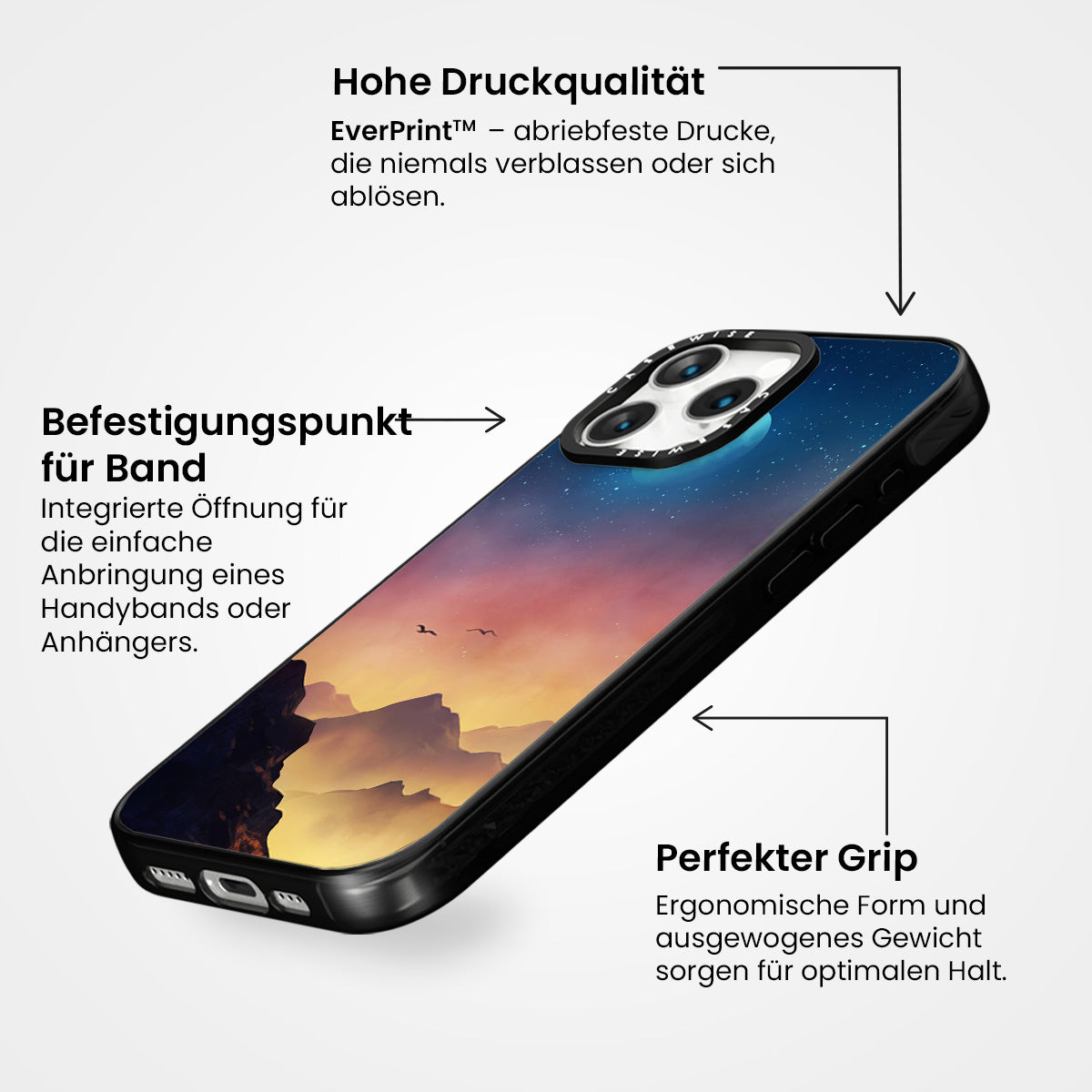 Hohe Druckqualität

EverPrint™ – abriebfeste Drucke, die niemals verblassen oder sich ablösen.

Befestigungspunkt für Band

Integrierte Öffnung für die einfache Anbringung eines Handybands oder Anhängers.

CASEWISE

CASEWISE

Perfekter Grip

Ergonomische Form und ausgewogenes Gewicht sorgen für optimalen Halt.