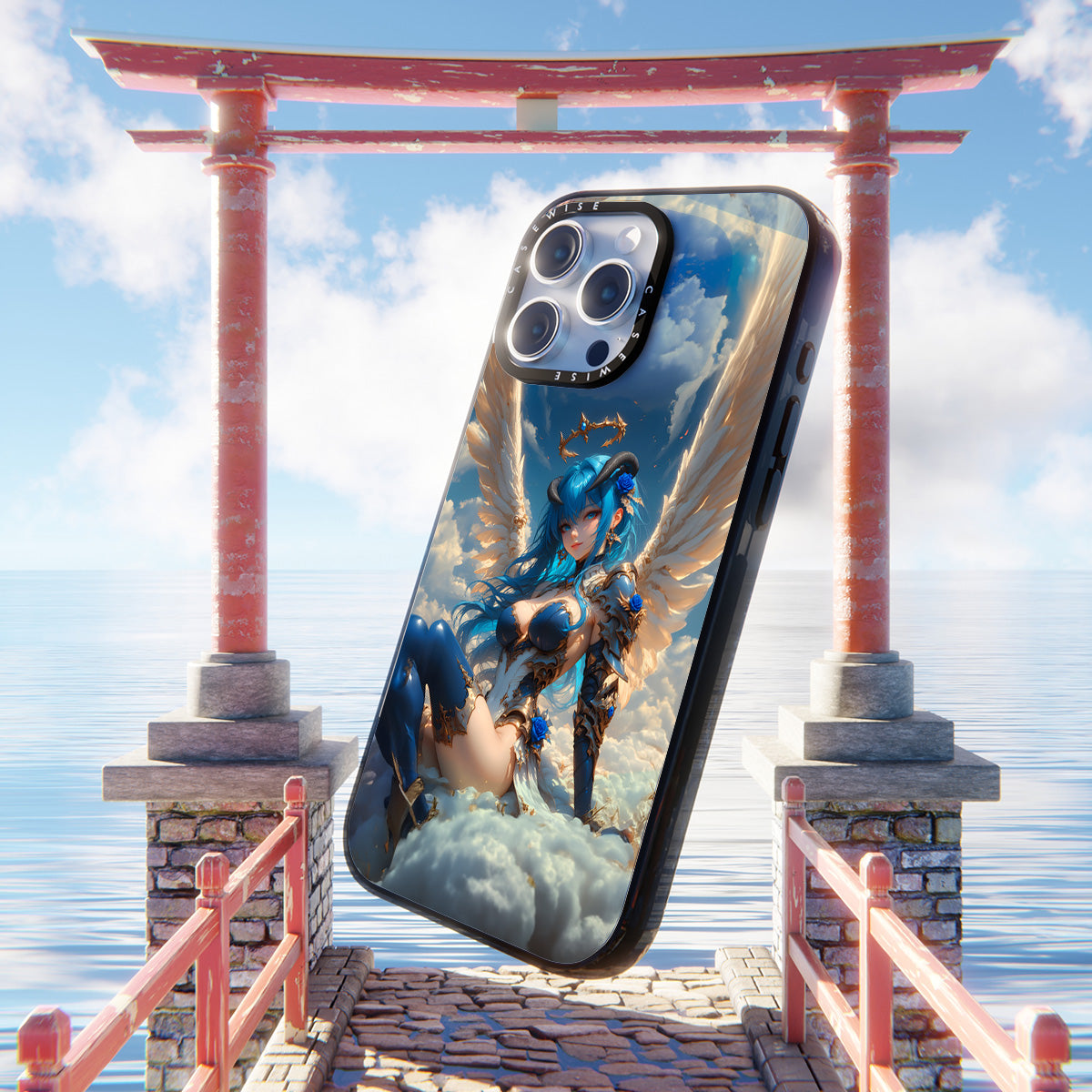 CASEWISE CASEWISE