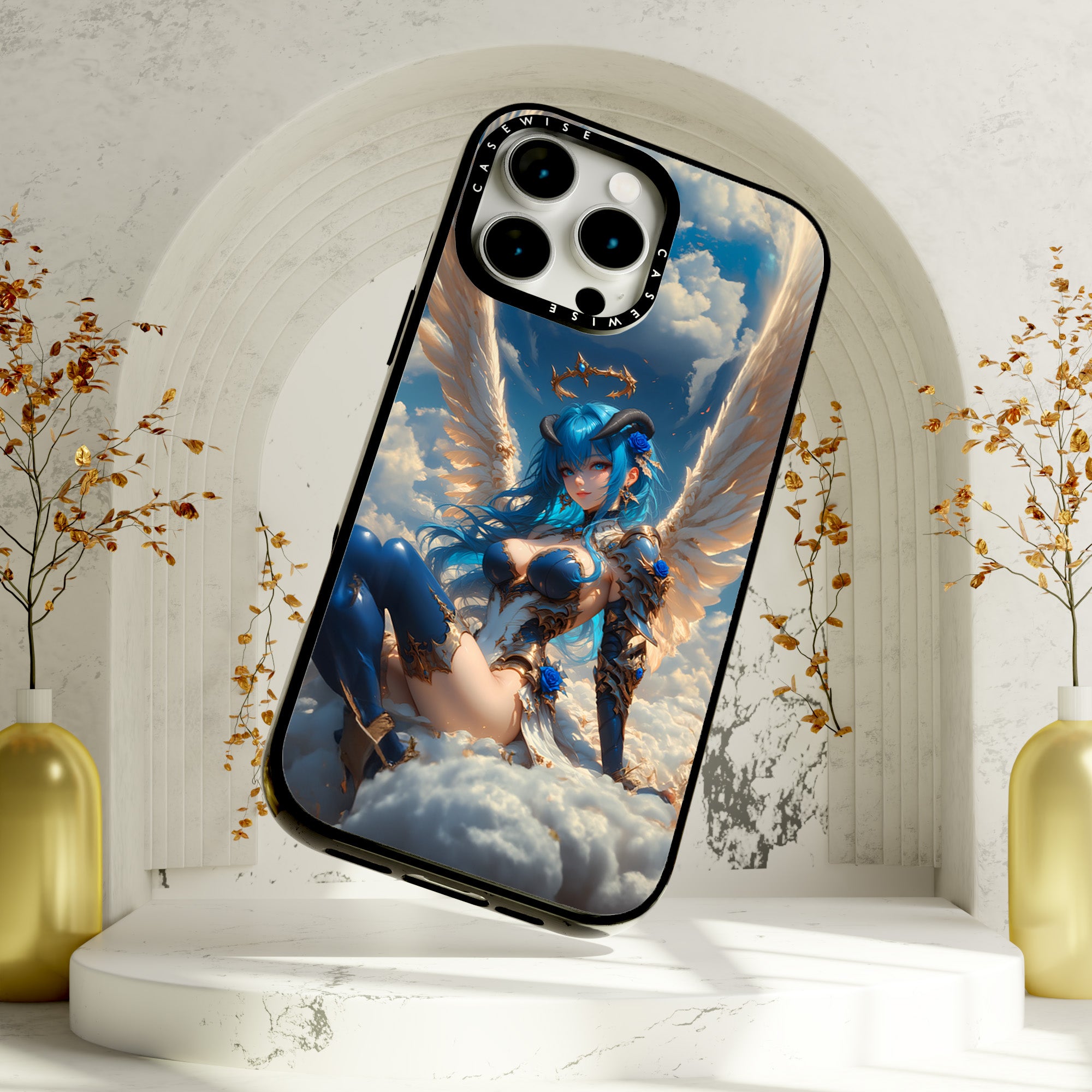 CASEWISE CASEWISE