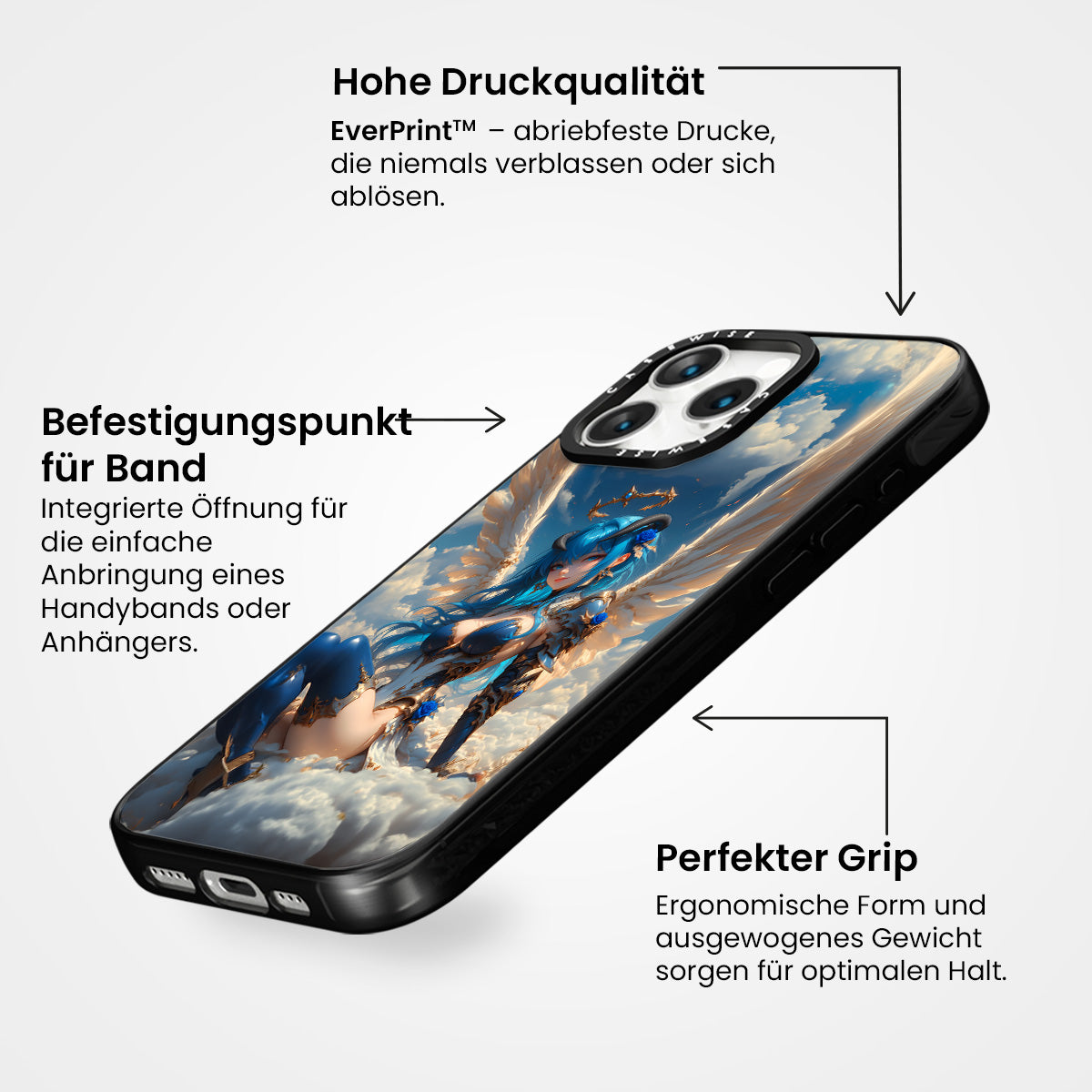 Hohe Druckqualität

EverPrint™ – abriebfeste Drucke, die niemals verblassen oder sich ablösen.

CASEWISE

CASEWISE

Befestigungspunkt für Band

Integrierte Öffnung für die einfache Anbringung eines Handybands oder Anhängers.

Perfekter Grip

Ergonomische Form und ausgewogenes Gewicht sorgen für optimalen Halt.