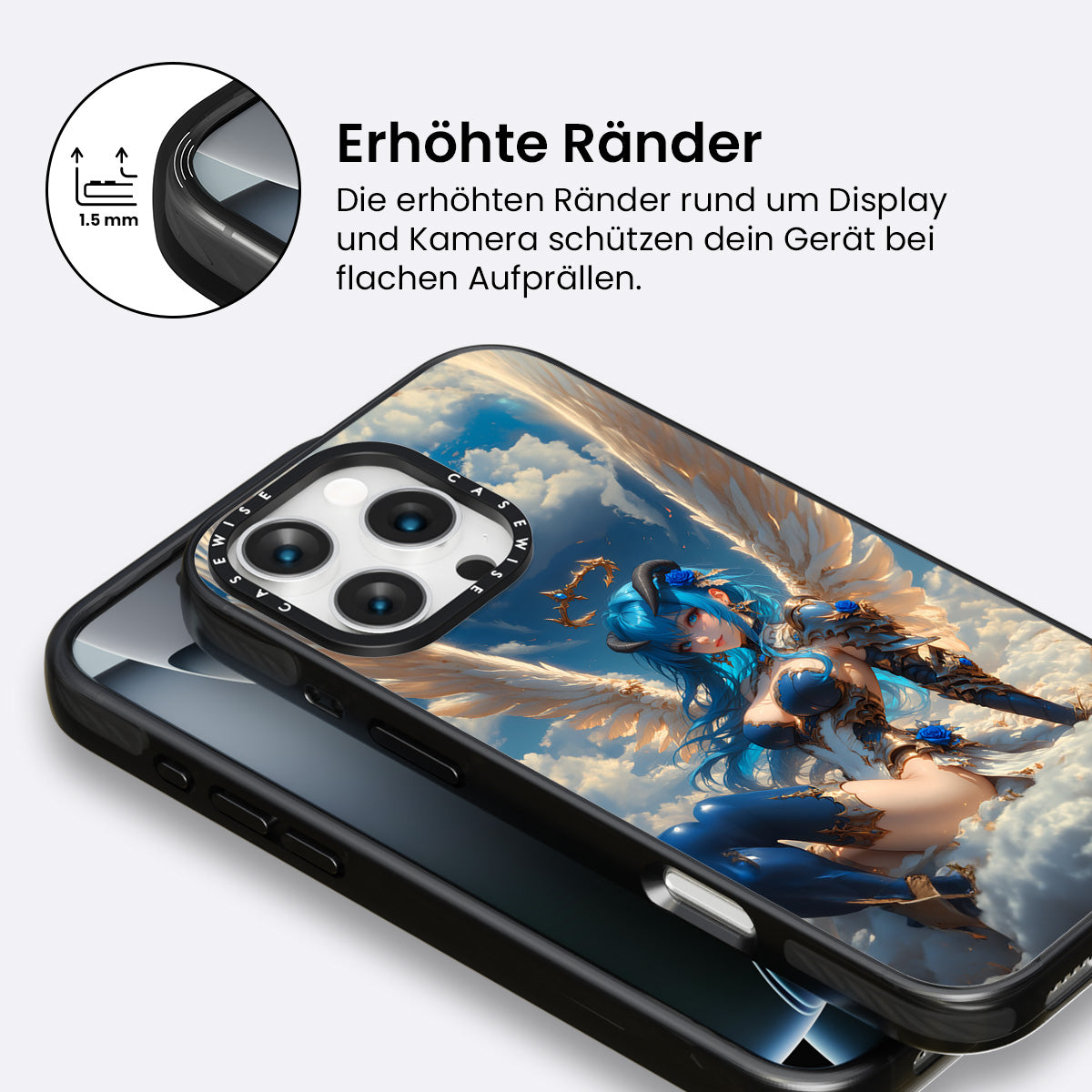 1.5 mm

Erhöhte Ränder

Die erhöhten Ränder rund um Display und Kamera schützen dein Gerät bei flachen Aufprällen.

CASEWISE CASEWISE