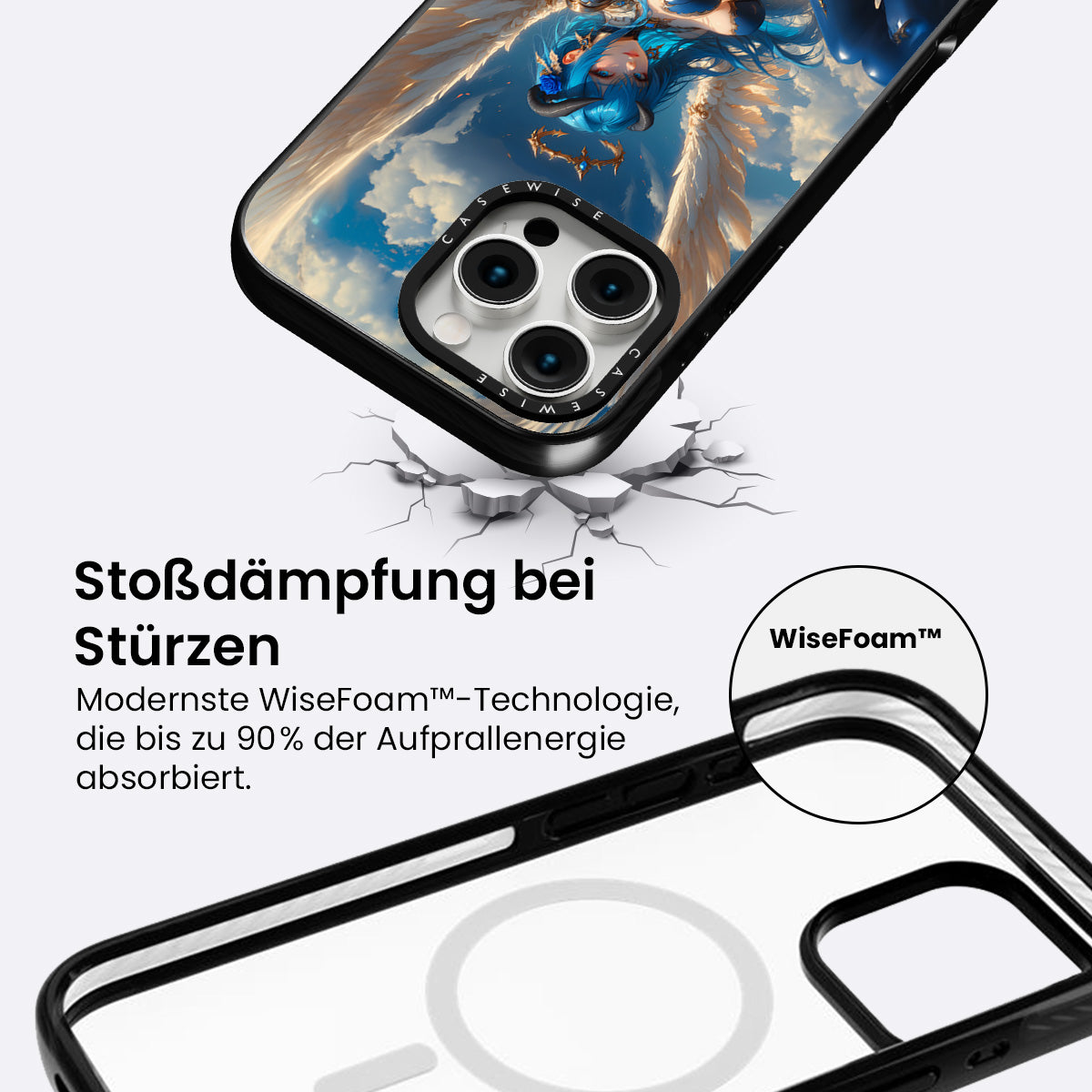 CASEWISE

CASEWISE

Stoßdämpfung bei Stürzen

Modernste WiseFoam™-Technologie, die bis zu 90% der Aufprallenergie absorbiert.

WiseFoam™