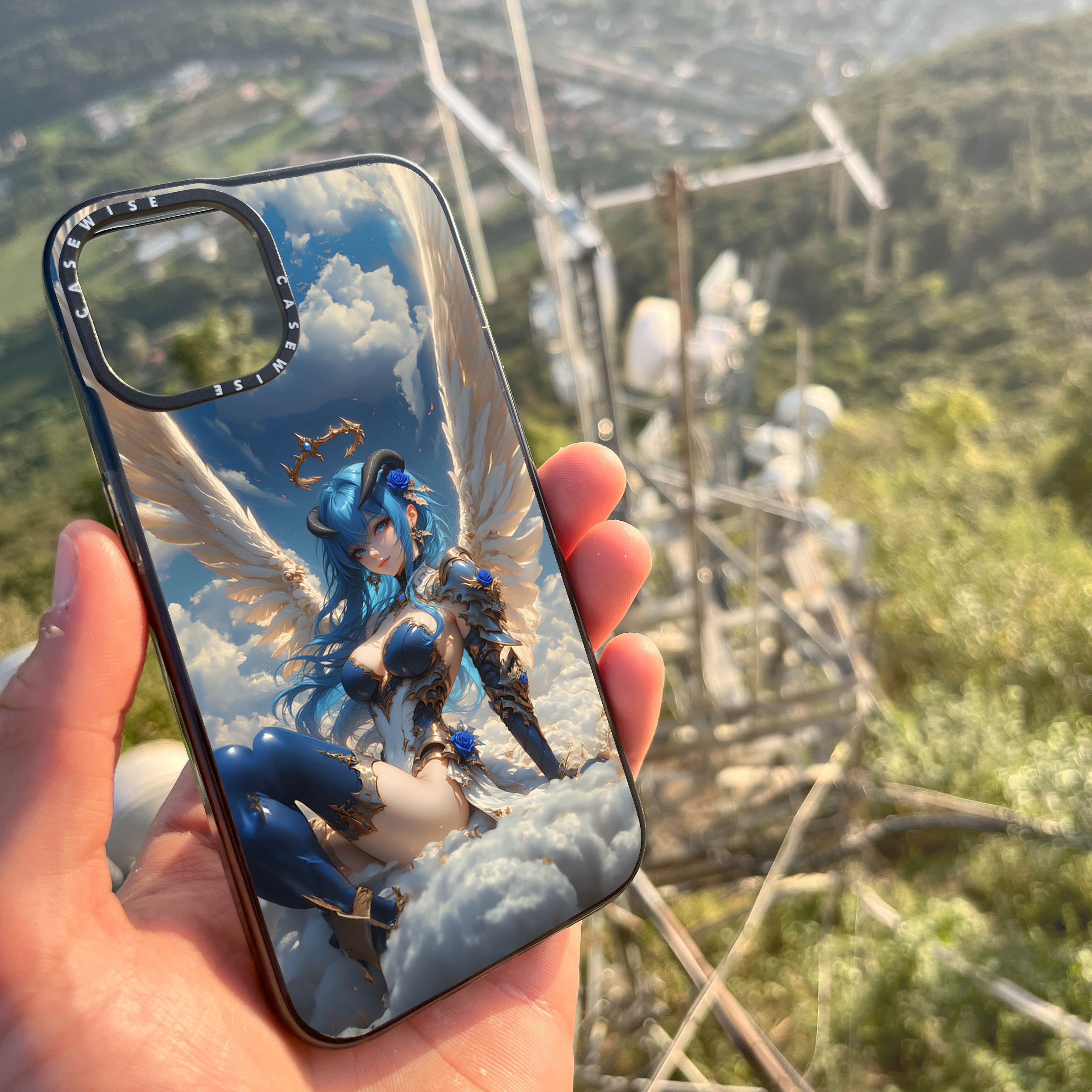 CASEWISE CASEWISE