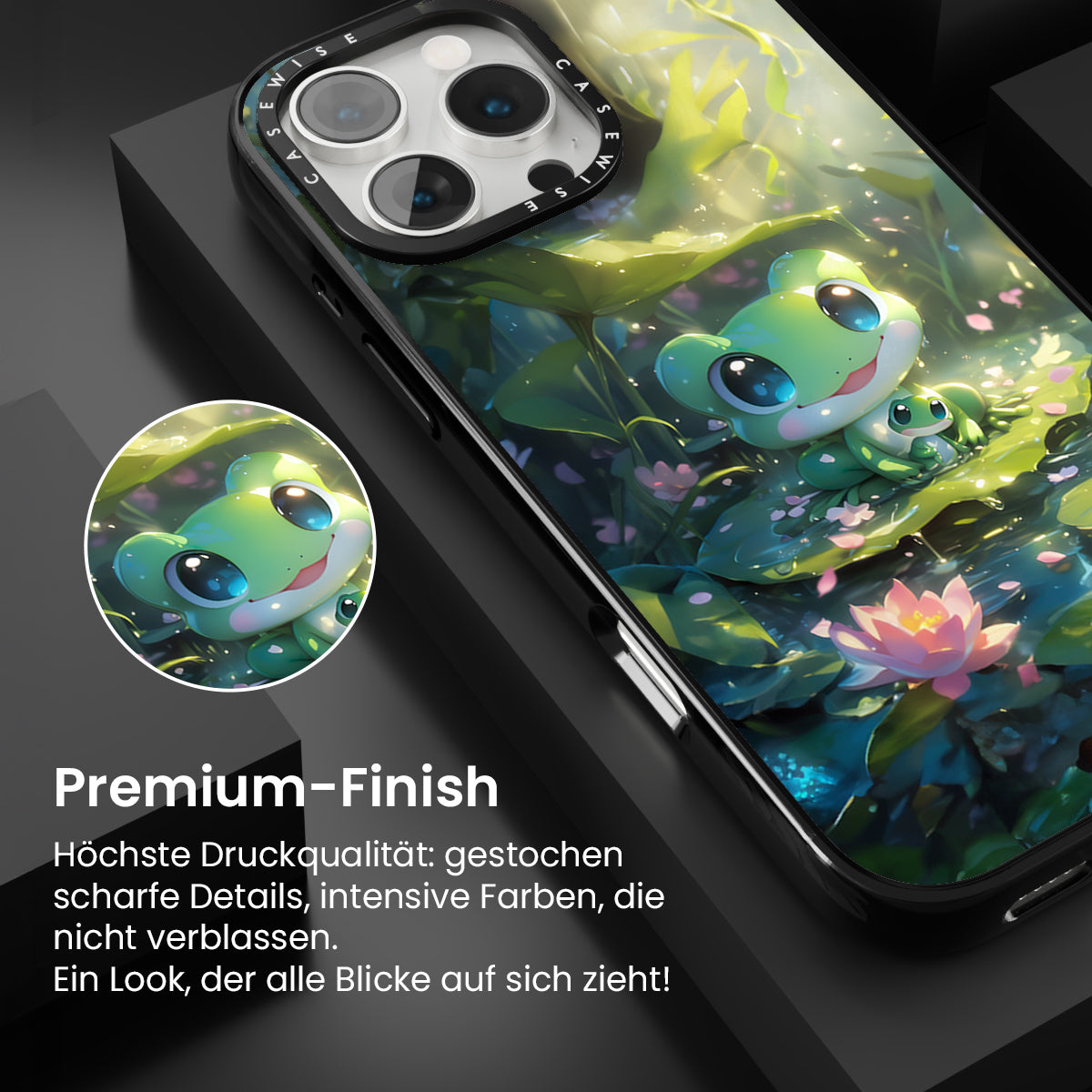 CASEWISE CASEWISE

Premium-Finish

Höchste Druckqualität: gestochen scharfe Details, intensive Farben, die nicht verblassen.
Ein Look, der alle Blicke auf sich zieht!