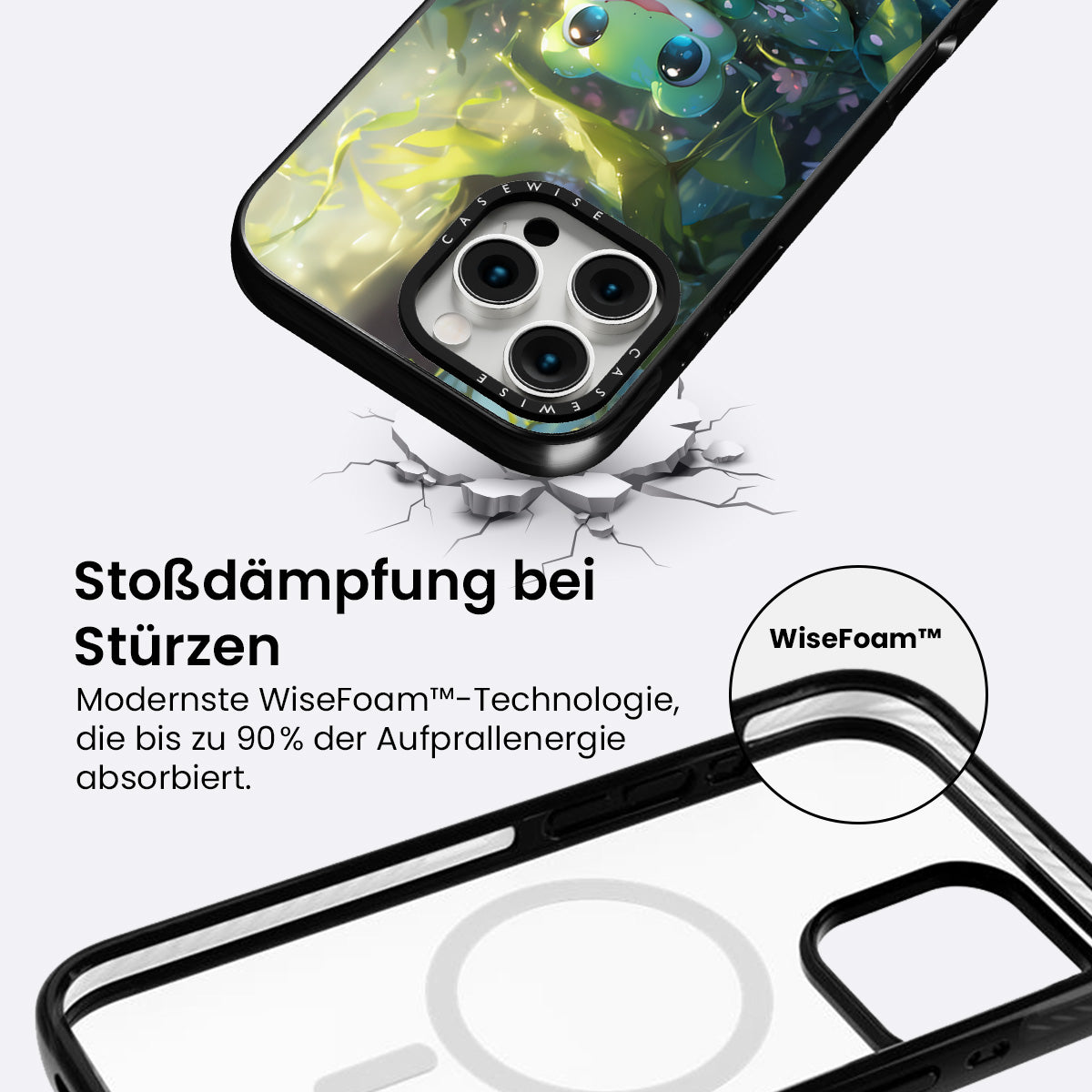 CASEWISE

CASEWISE

Stoßdämpfung bei Stürzen

Modernste WiseFoam™-Technologie, die bis zu 90% der Aufprallenergie absorbiert.

WiseFoam™