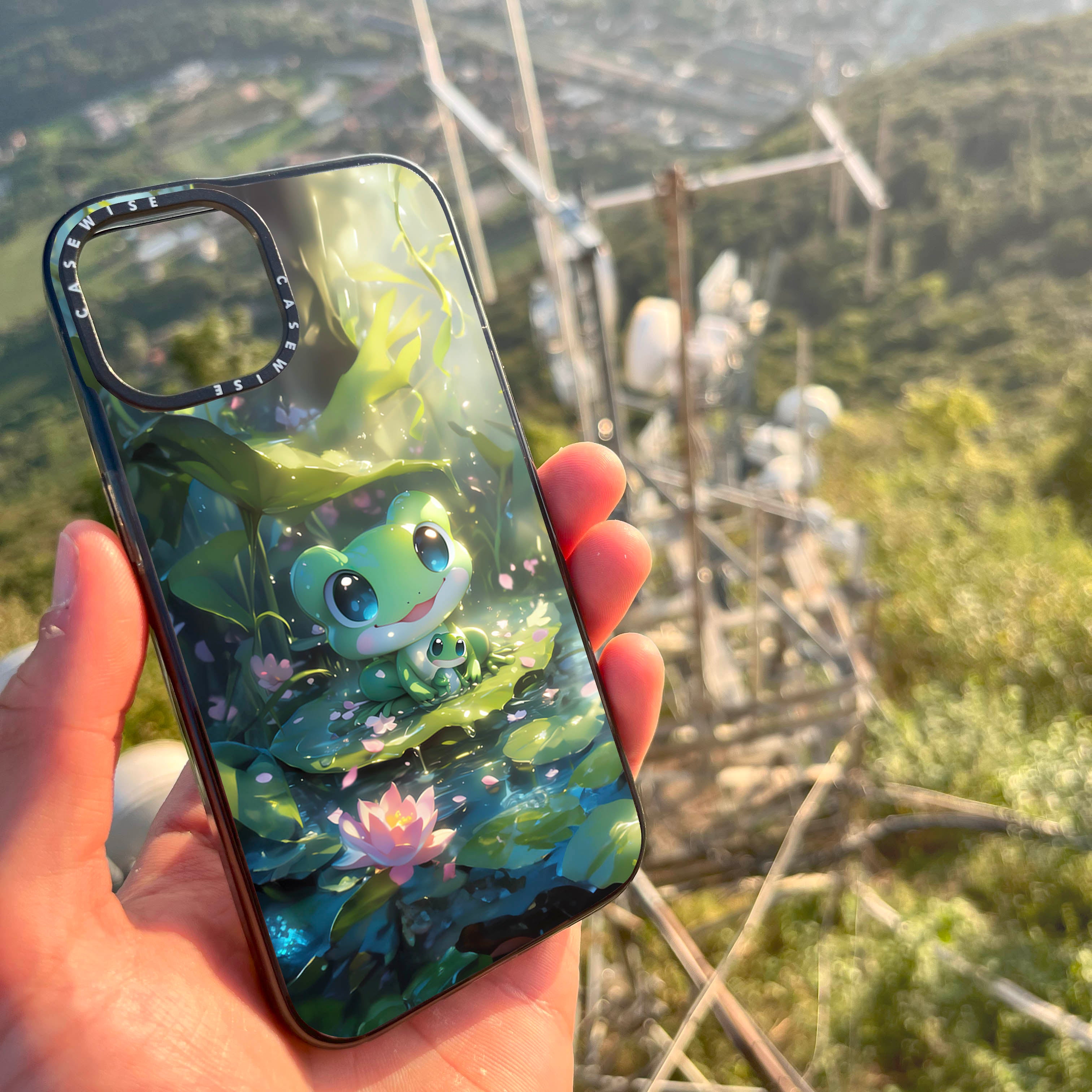 CASEWISE CASEWISE