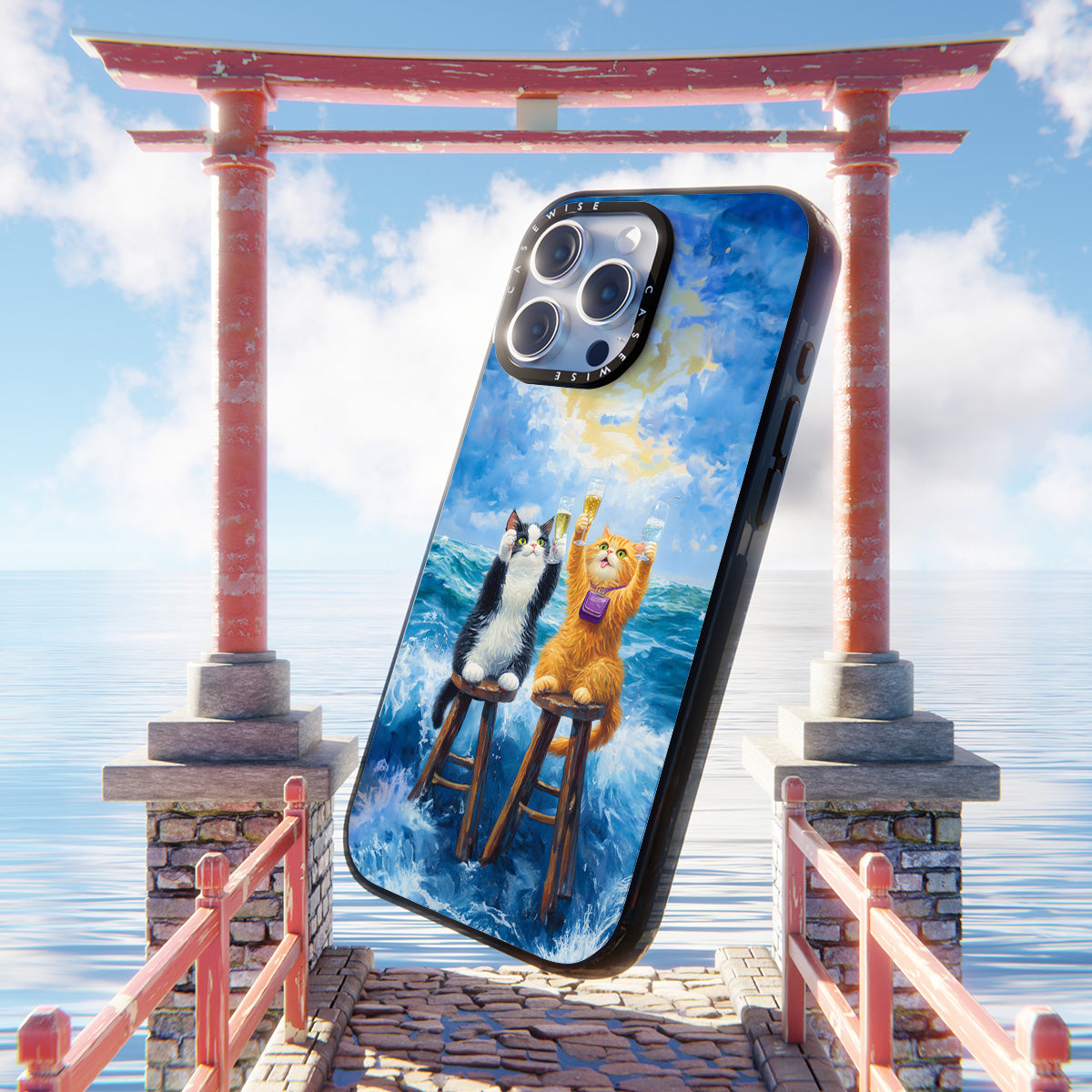 CASEWISE CASEWISE