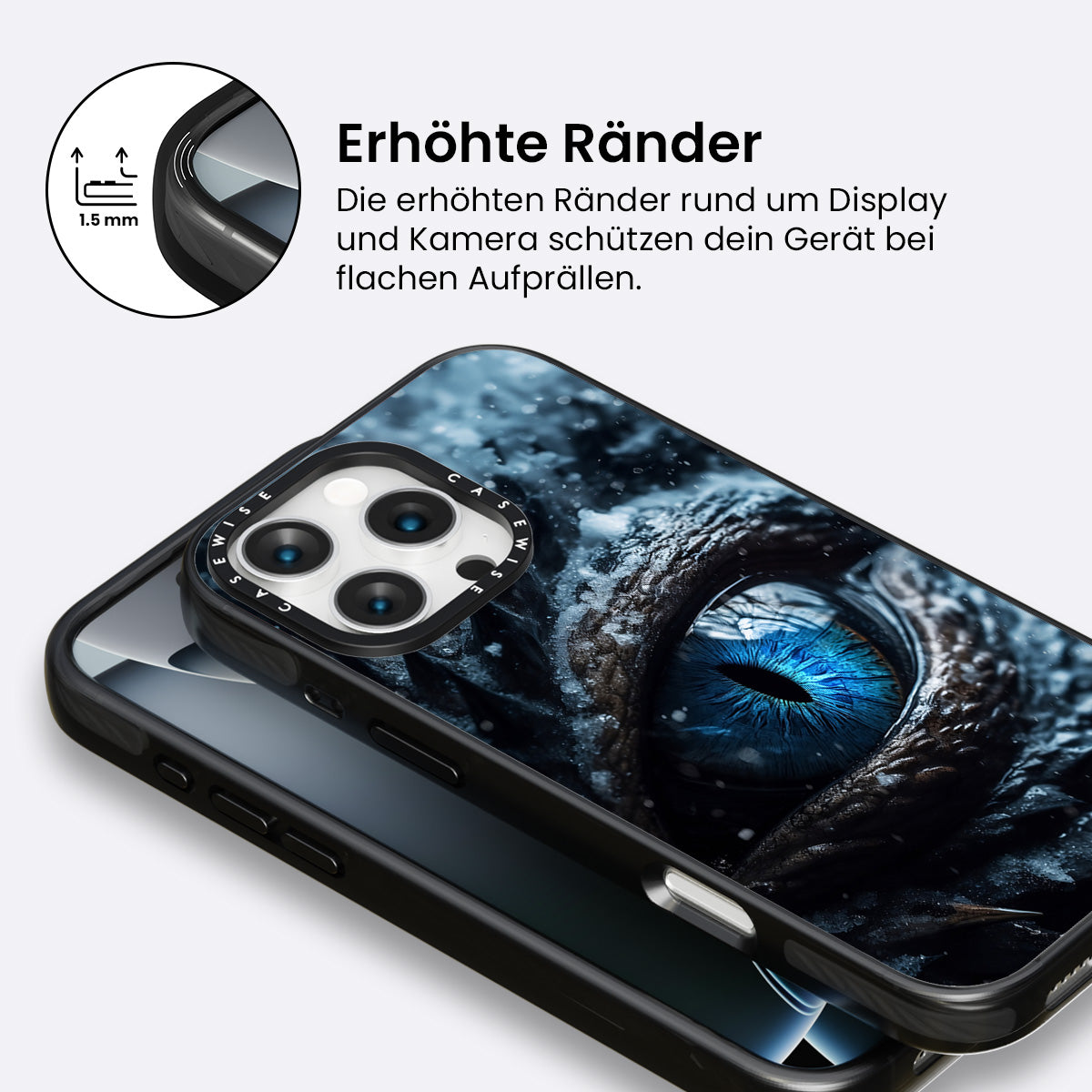 1.5 mm

Erhöhte Ränder

Die erhöhten Ränder rund um Display und Kamera schützen dein Gerät bei flachen Aufprällen.

CASEWISE CASEWISE