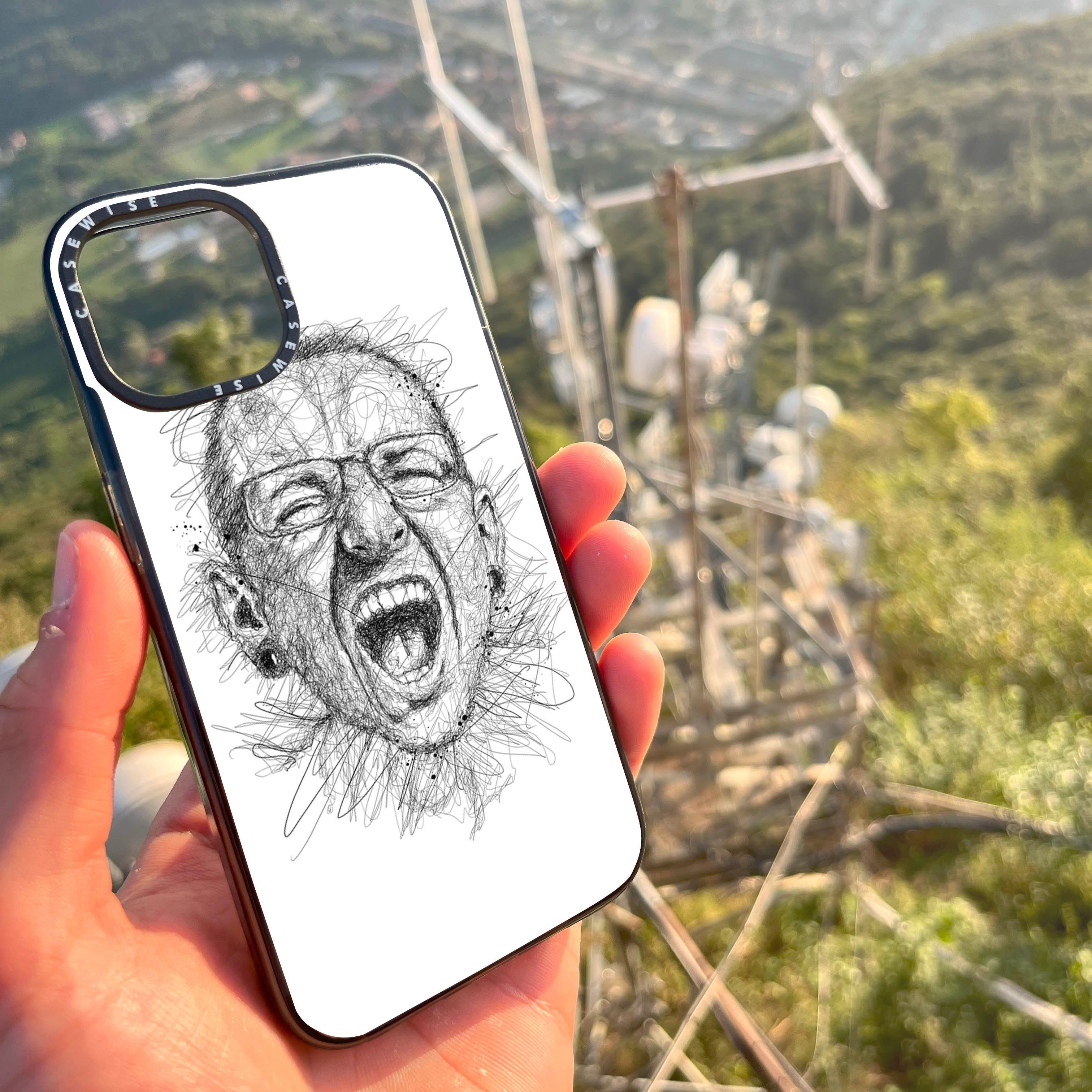 CASEWISE CASEWISE