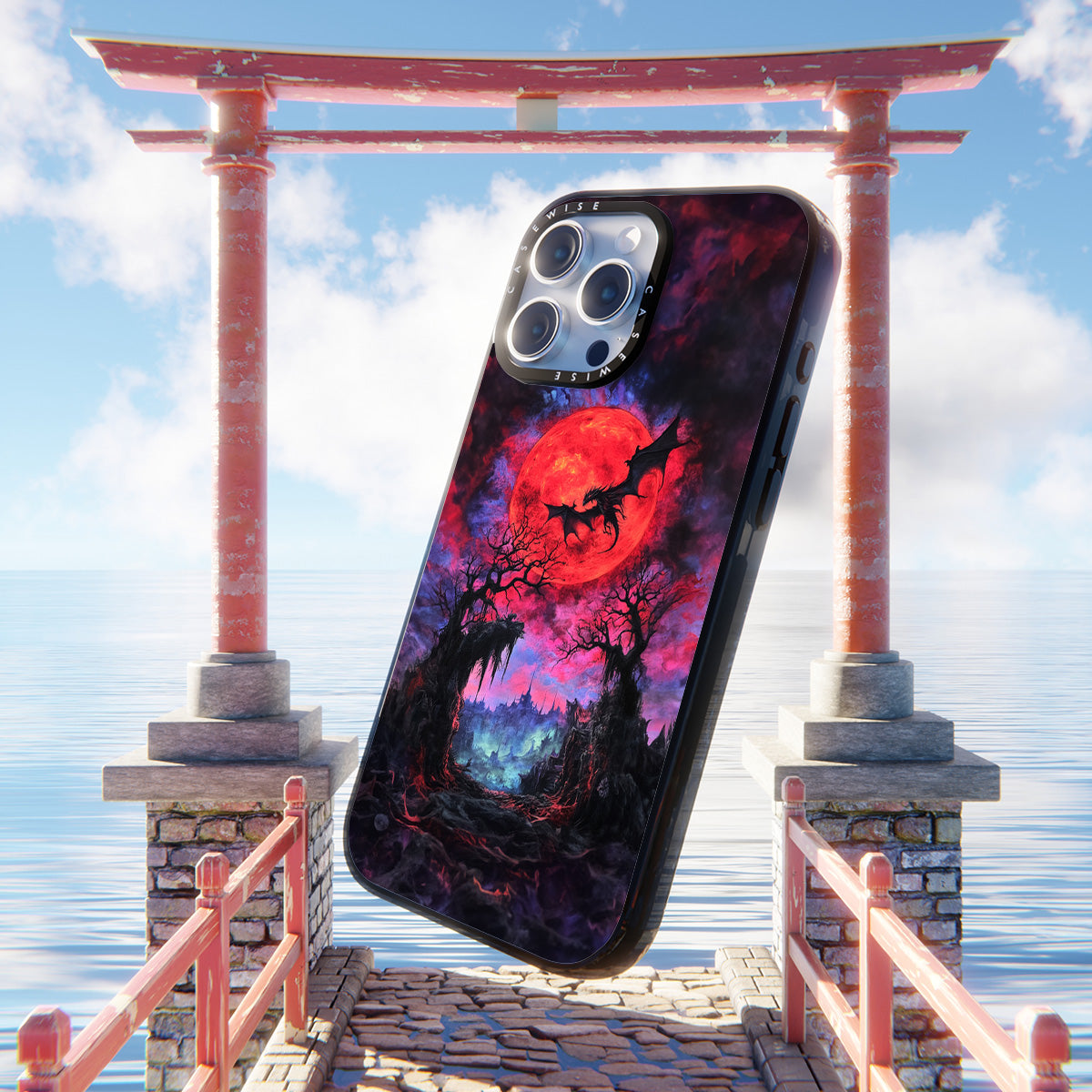 CASEWISE CASEWISE