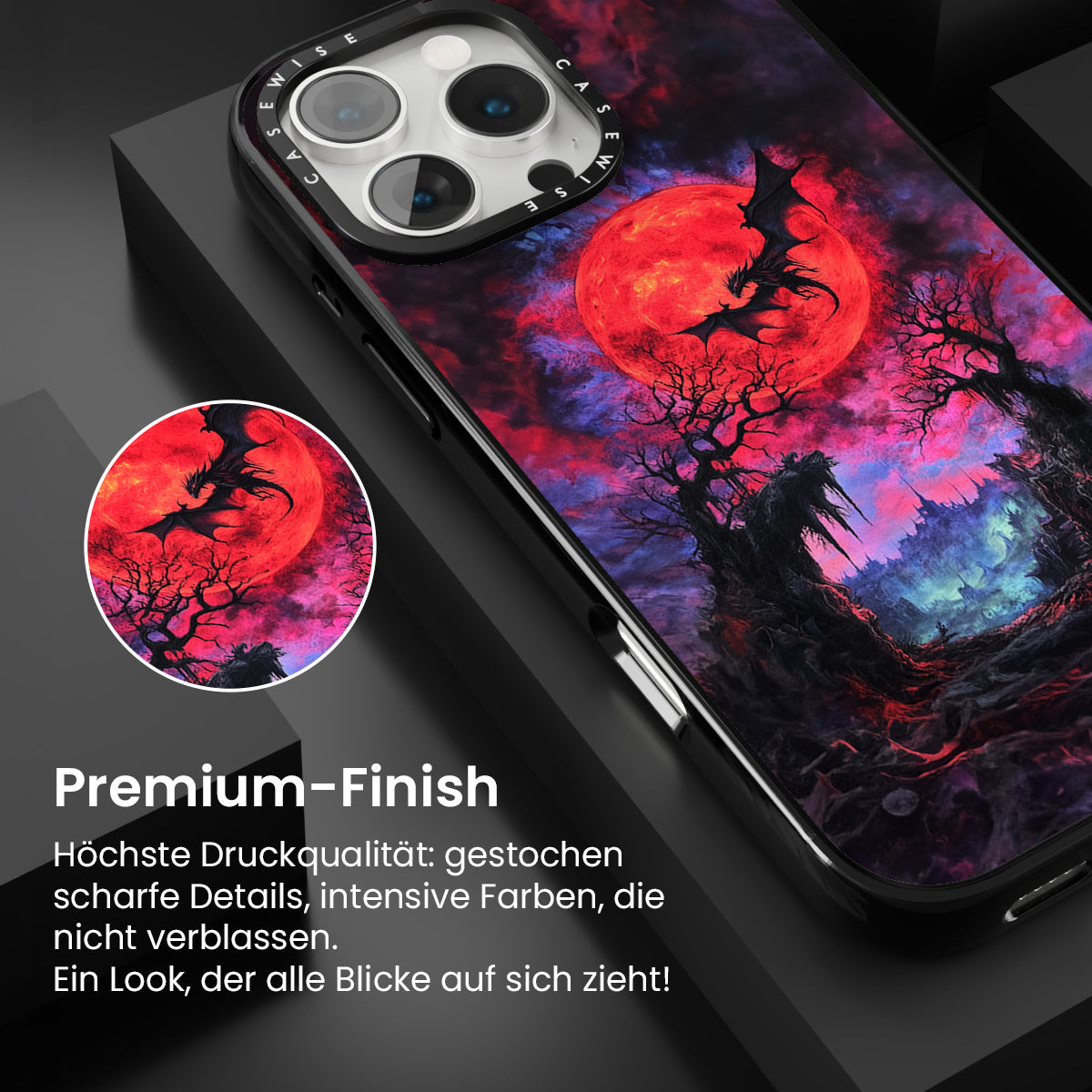 CASEWISE CASEWISE

Premium-Finish

Höchste Druckqualität: gestochen scharfe Details, intensive Farben, die nicht verblassen.
Ein Look, der alle Blicke auf sich zieht!