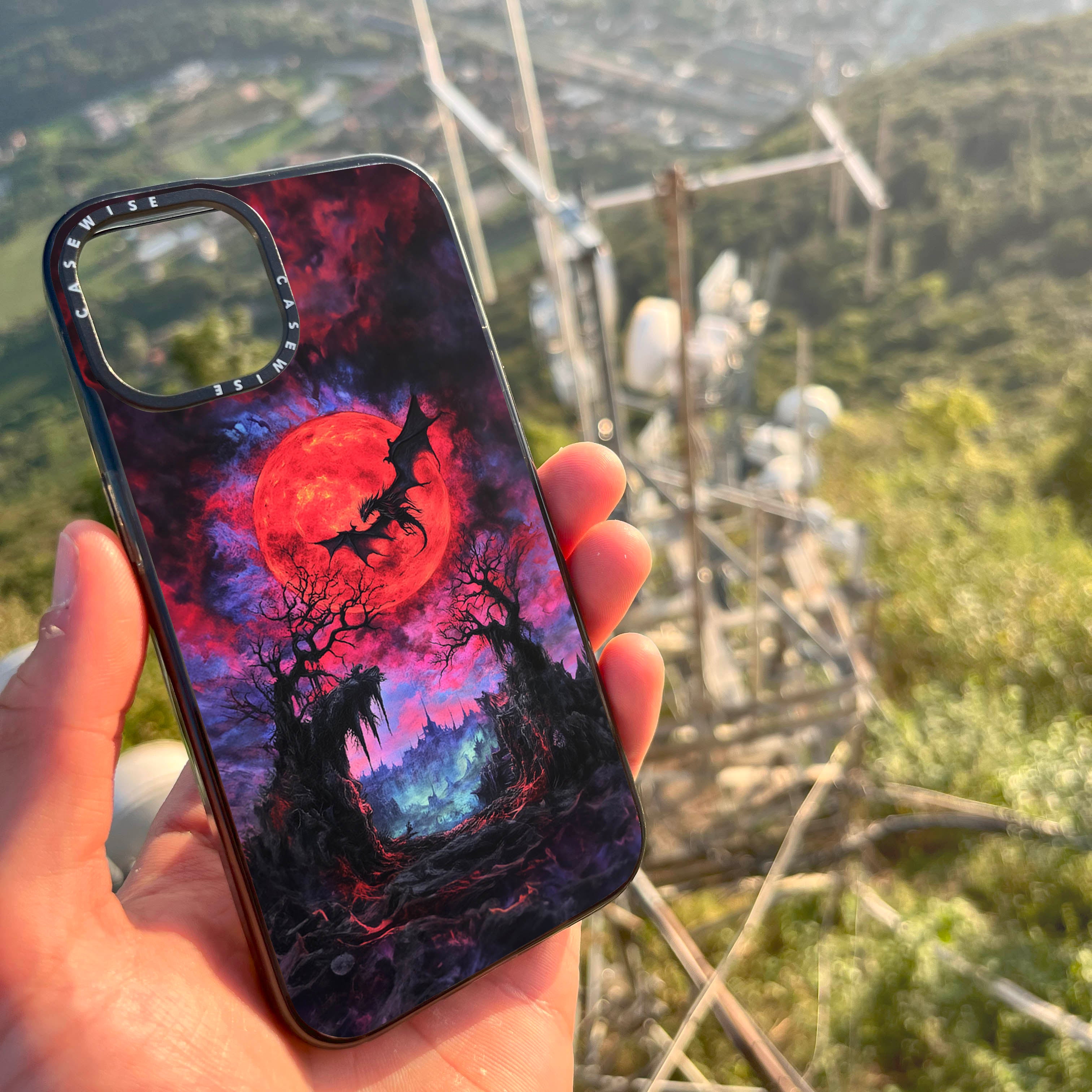 CASEWISE
CASEWISE