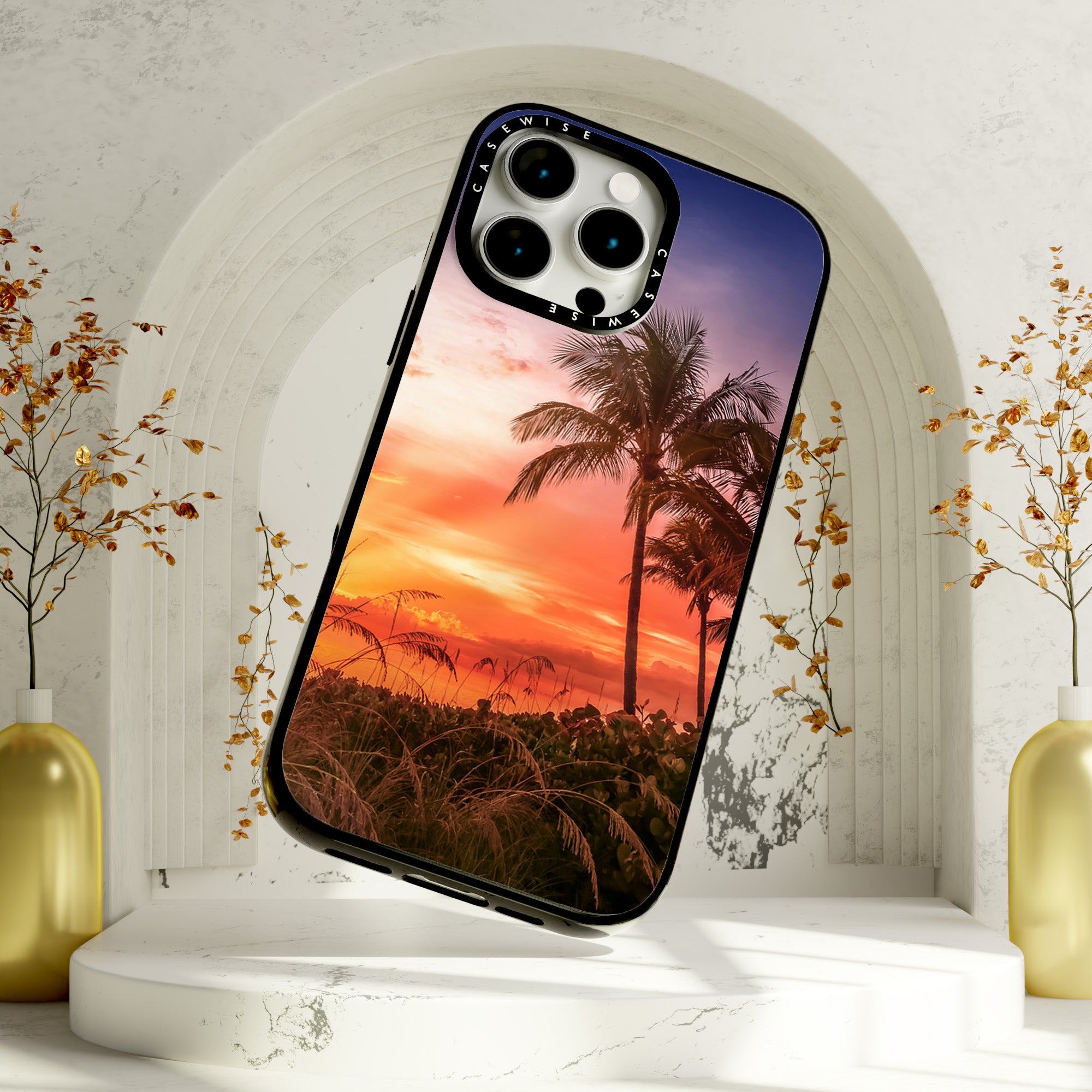 CASEWISE CASEWISE