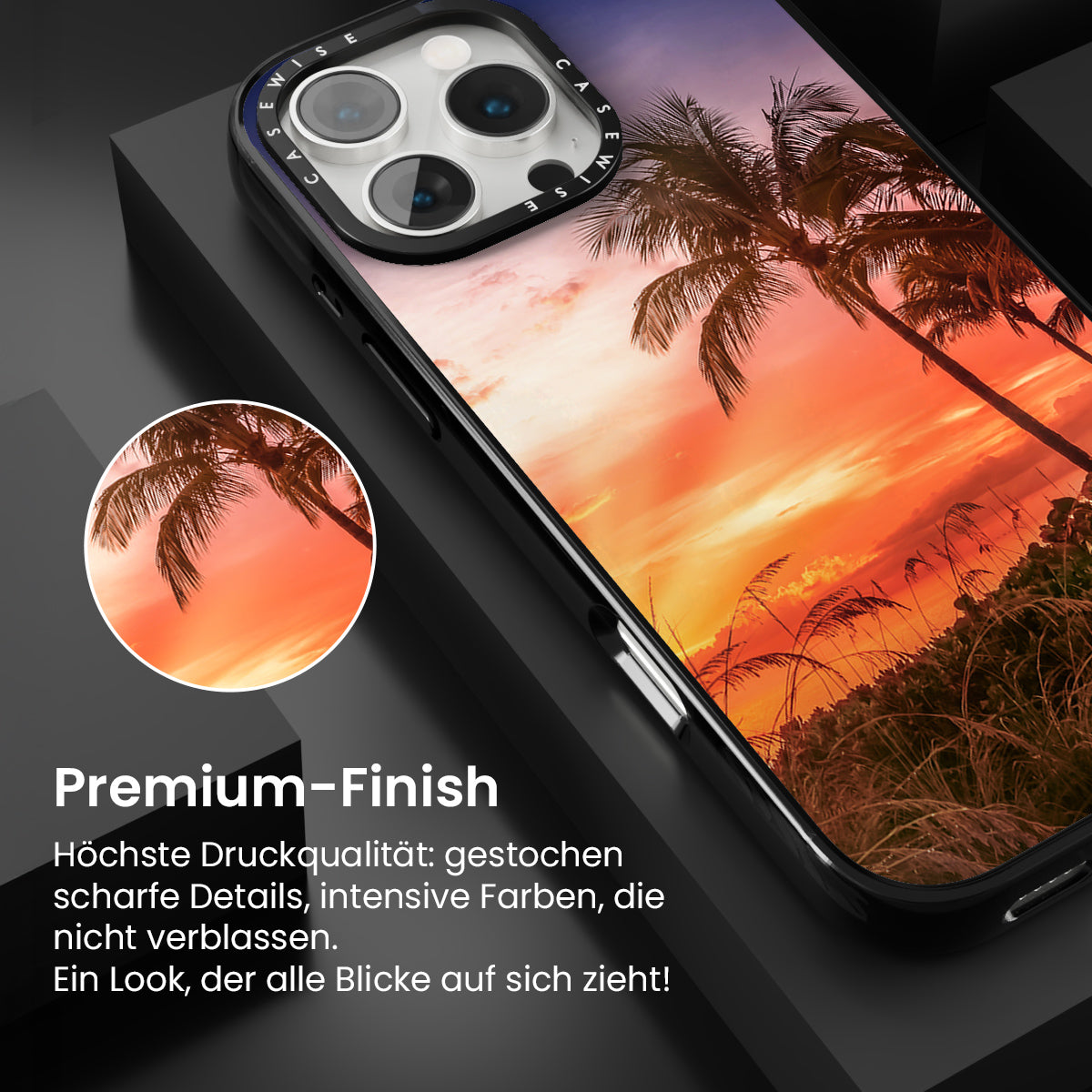 CASEWISE CASEWISE

Premium-Finish

Höchste Druckqualität: gestochen scharfe Details, intensive Farben, die nicht verblassen.
Ein Look, der alle Blicke auf sich zieht!