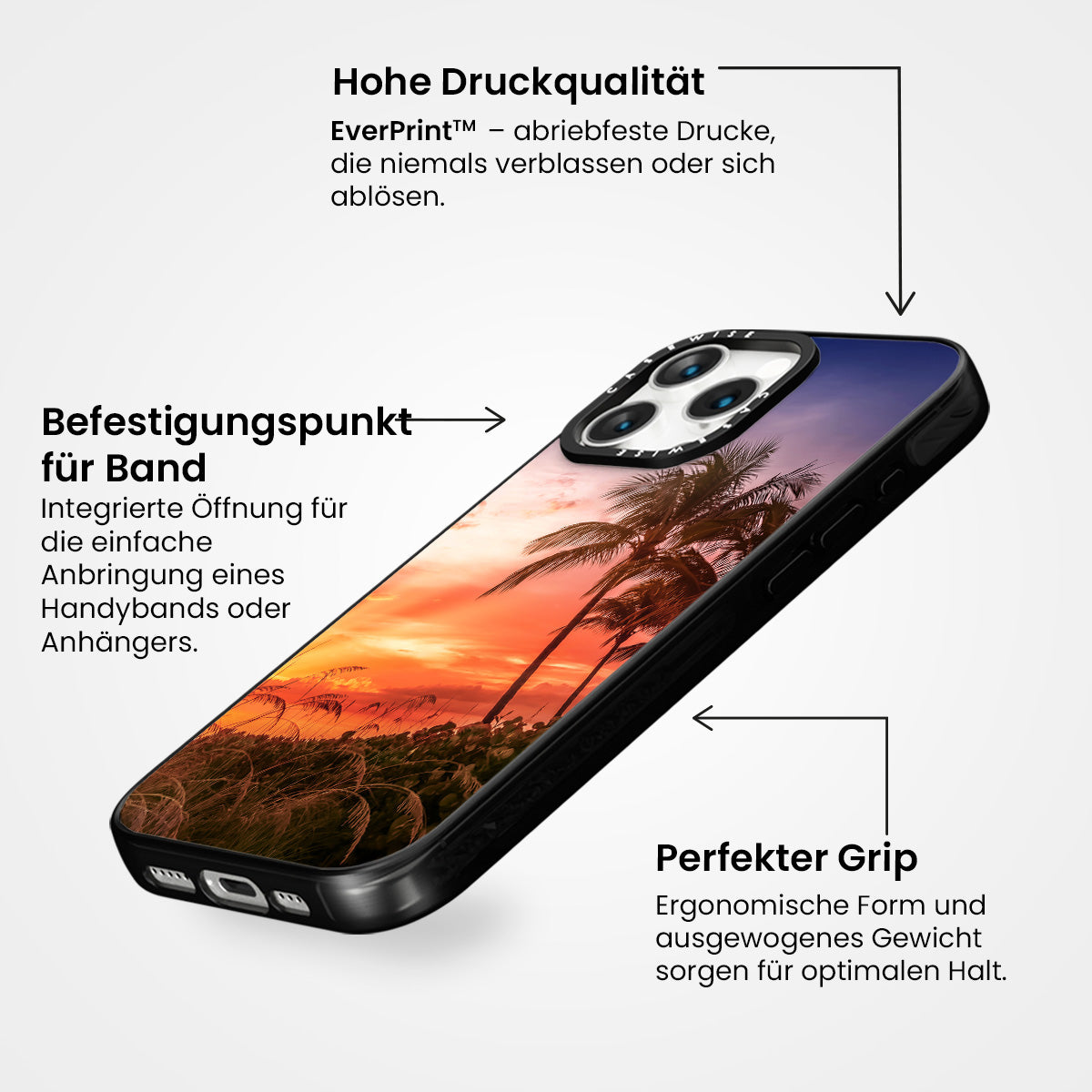 Hohe Druckqualität

EverPrint™ – abriebfeste Drucke, die niemals verblassen oder sich ablösen.

Befestigungspunkt für Band

Integrierte Öffnung für die einfache Anbringung eines Handybands oder Anhängers.

CASEWISE

CASEWISE

Perfekter Grip

Ergonomische Form und ausgewogenes Gewicht sorgen für optimalen Halt.