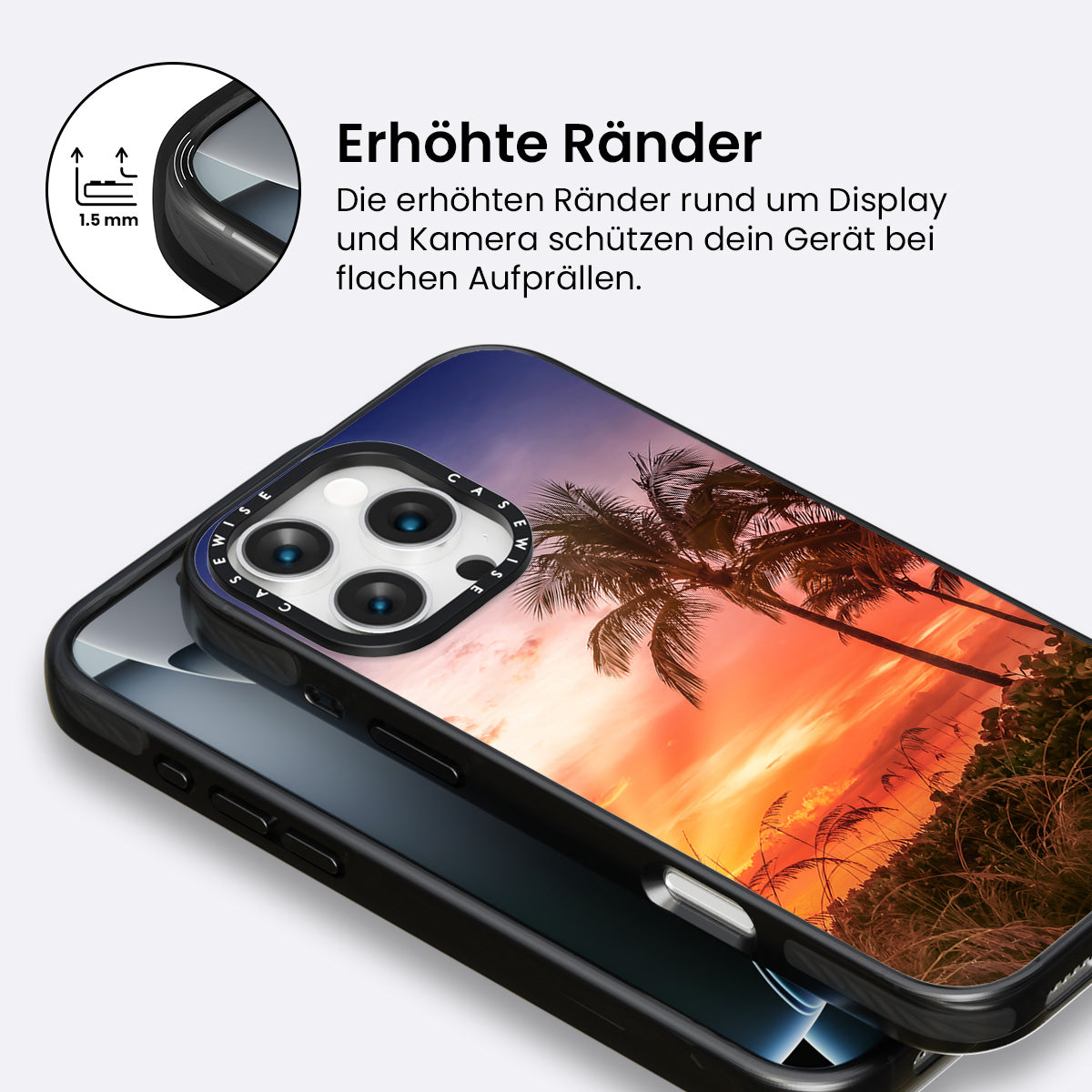 1.5 mm

Erhöhte Ränder

Die erhöhten Ränder rund um Display und Kamera schützen dein Gerät bei flachen Aufprällen.

CASEWISE CASEWISE