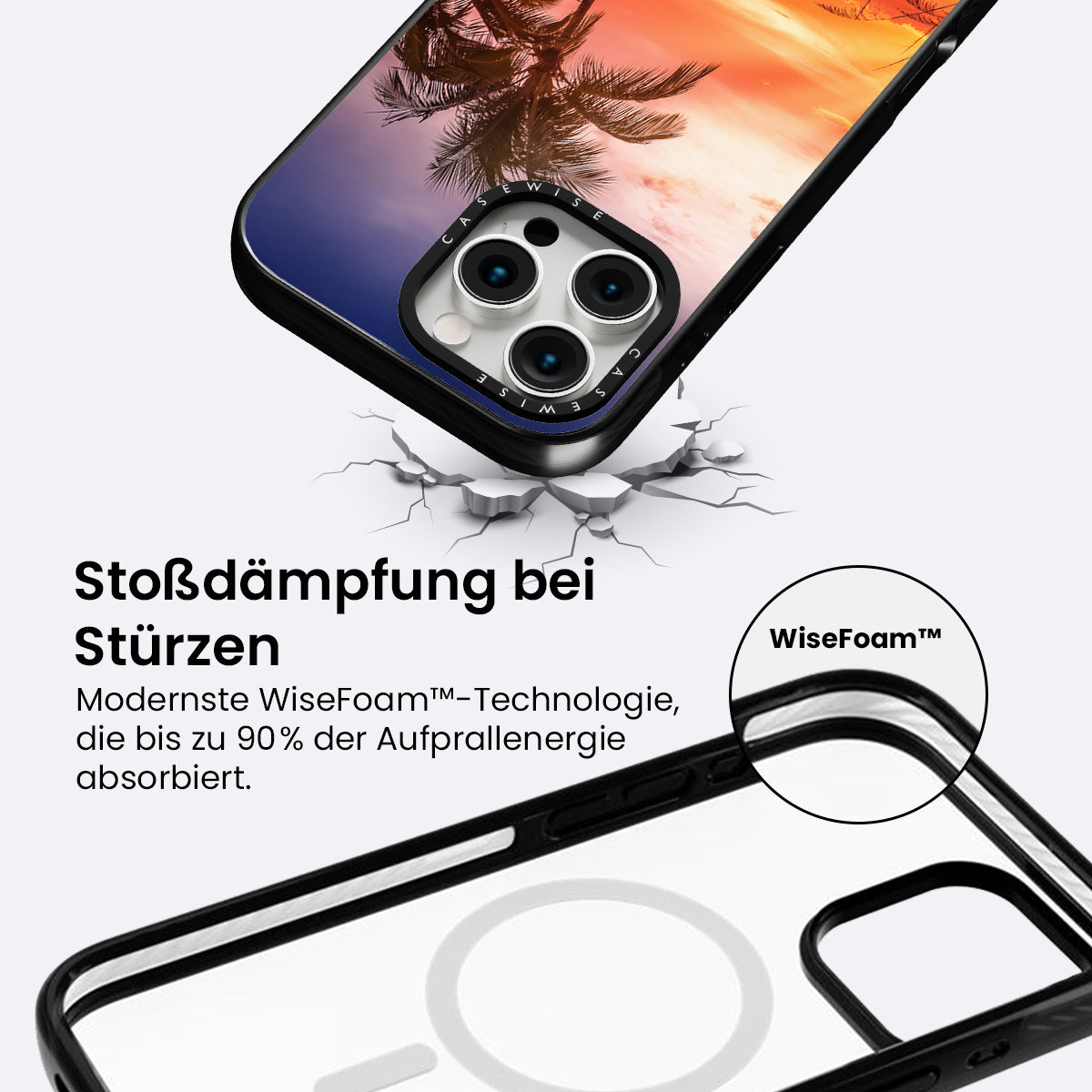 CASEWISE

CASEWISE

Stoßdämpfung bei Stürzen

Modernste WiseFoam™-Technologie, die bis zu 90% der Aufprallenergie absorbiert.

WiseFoam™