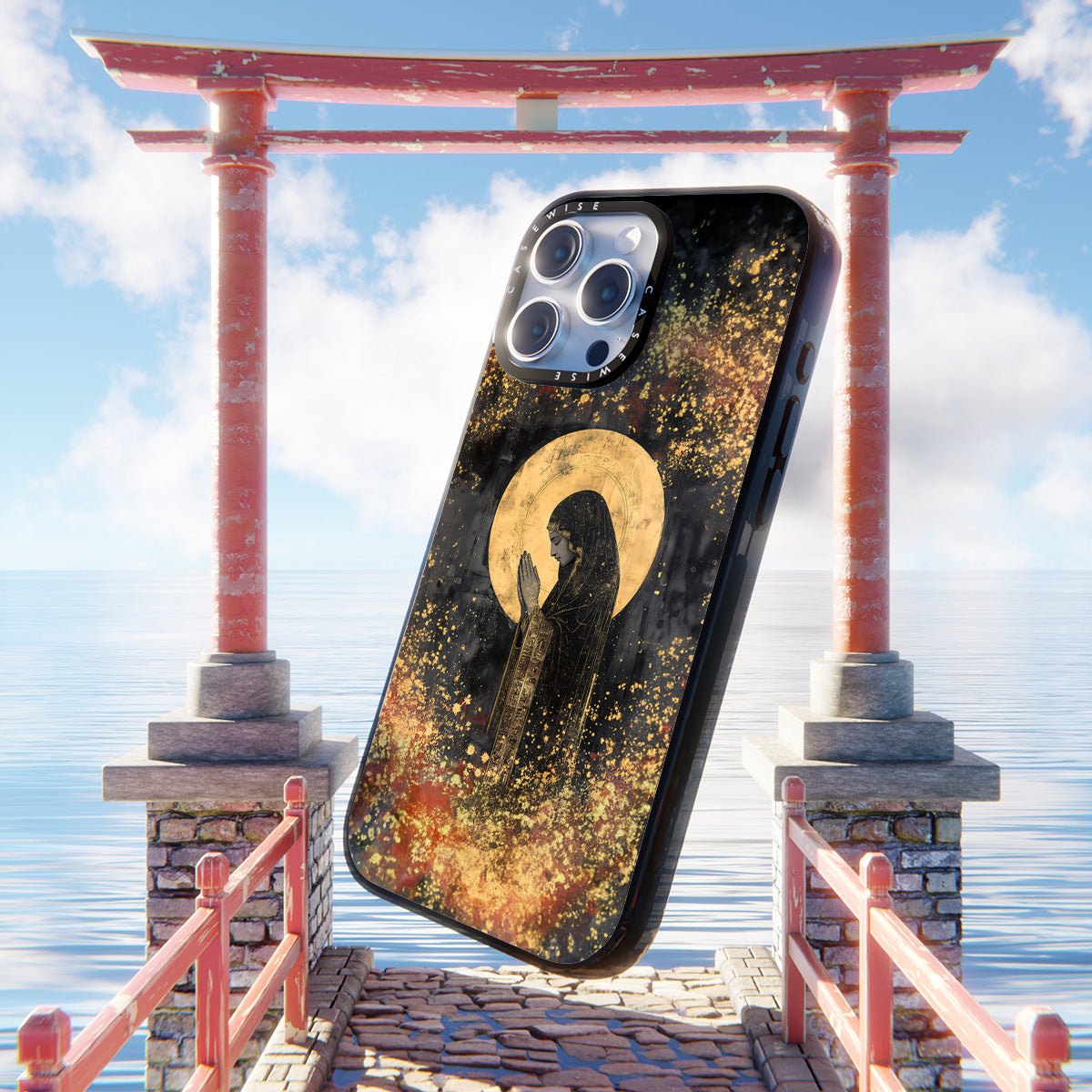 CASEWISE CASEWISE