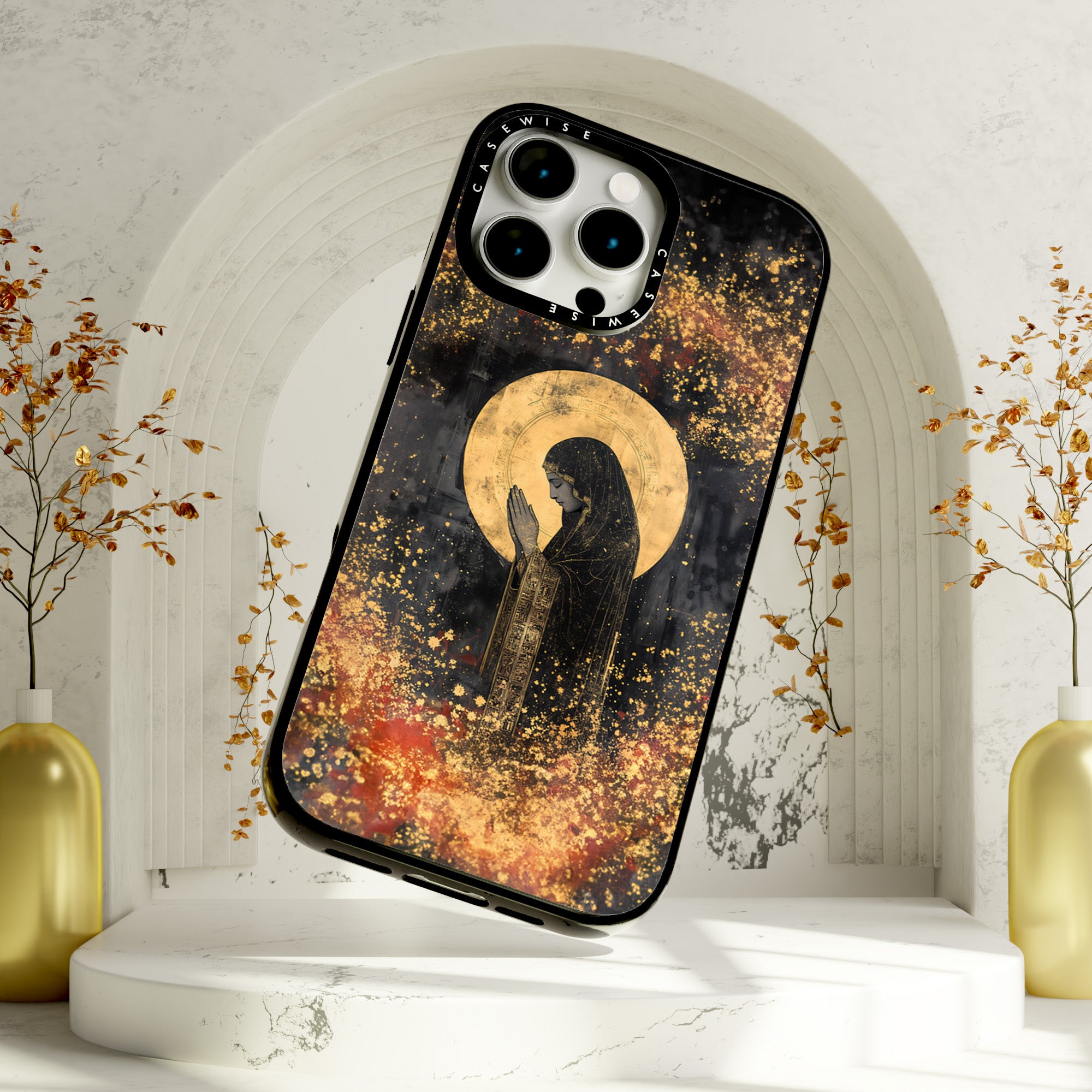 CASEWISE
CASEWISE