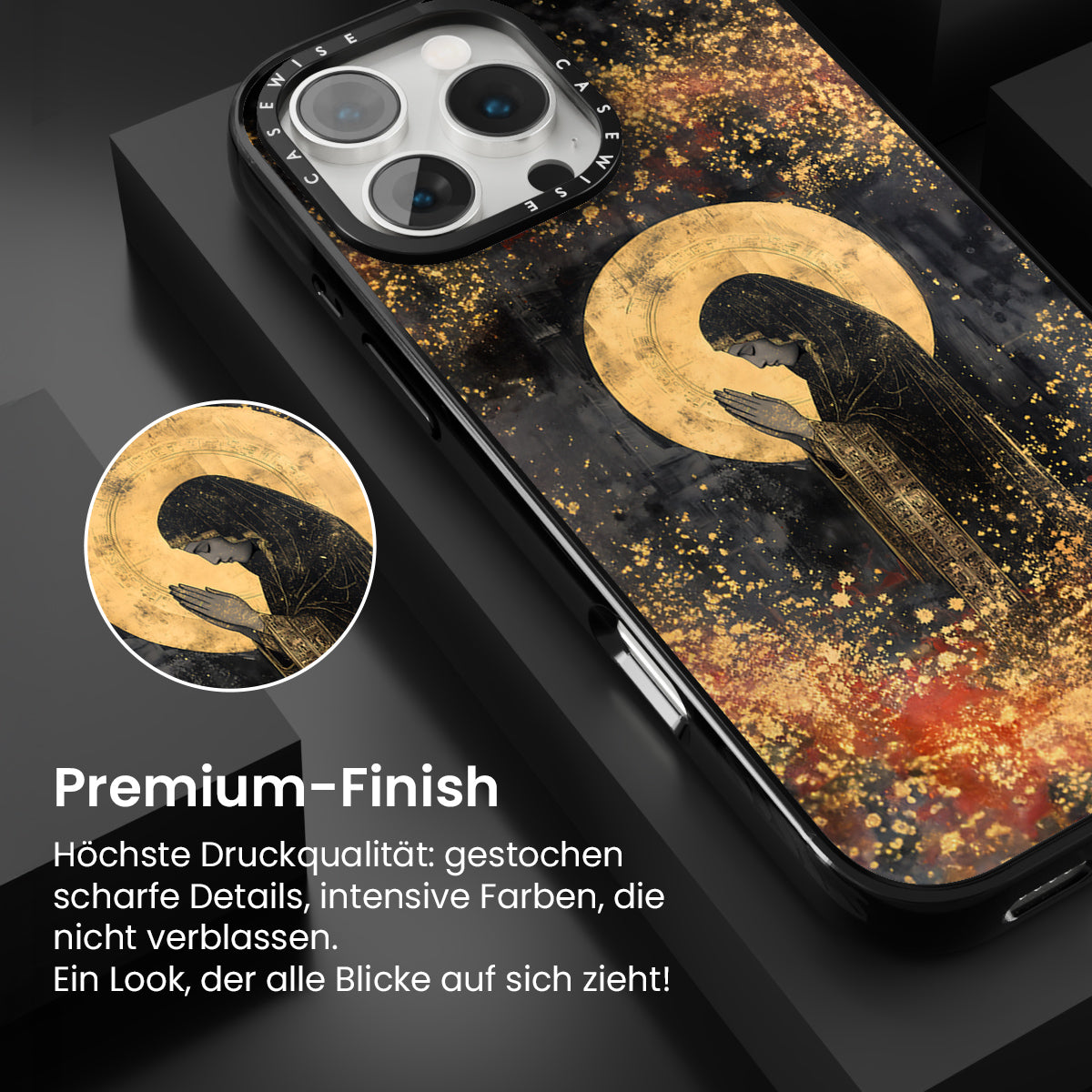 CASEWISE CASEWISE

Premium-Finish

Höchste Druckqualität: gestochen scharfe Details, intensive Farben, die nicht verblassen.
Ein Look, der alle Blicke auf sich zieht!