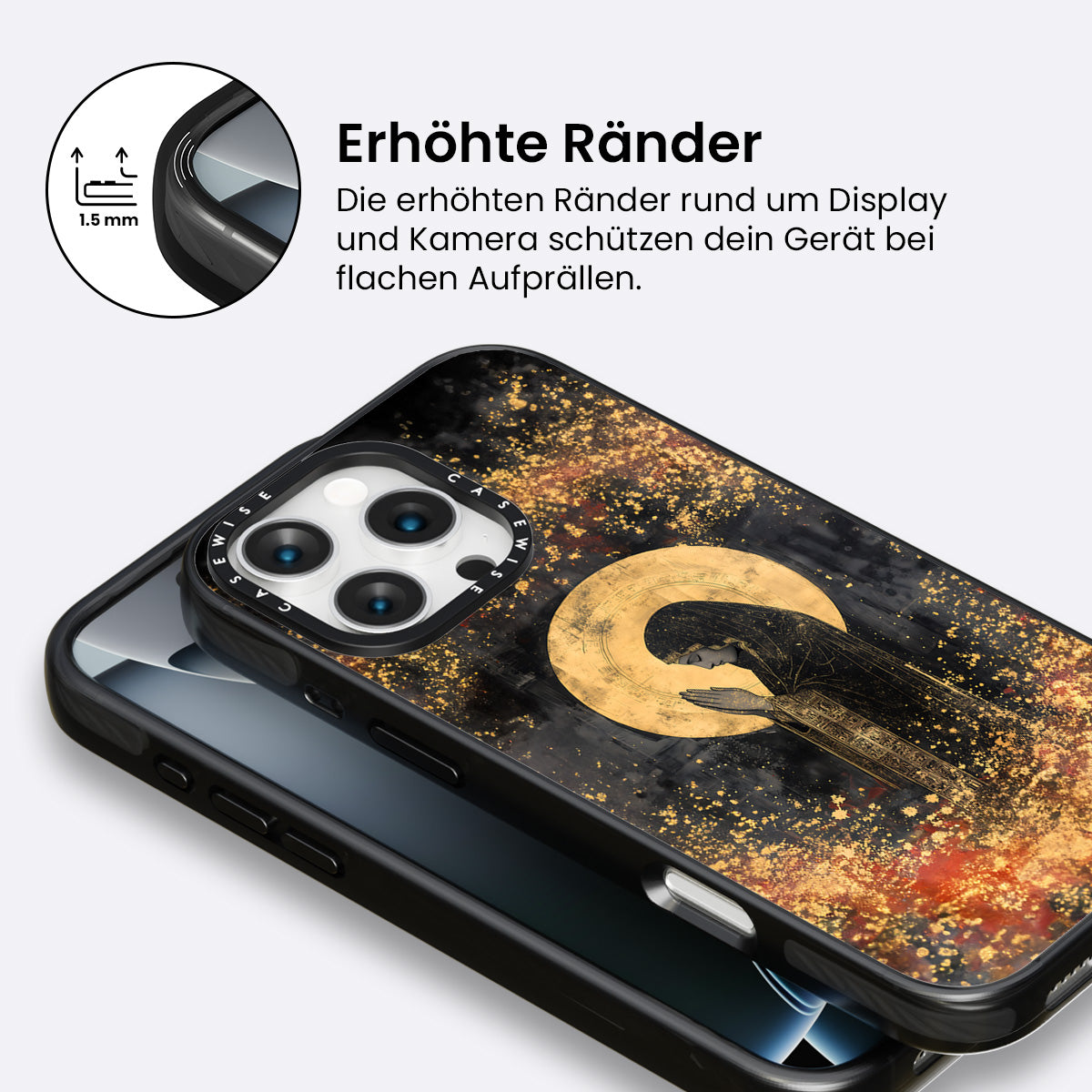 1.5 mm

Erhöhte Ränder

Die erhöhten Ränder rund um Display und Kamera schützen dein Gerät bei flachen Aufprällen.

CASEWISE CASEWISE