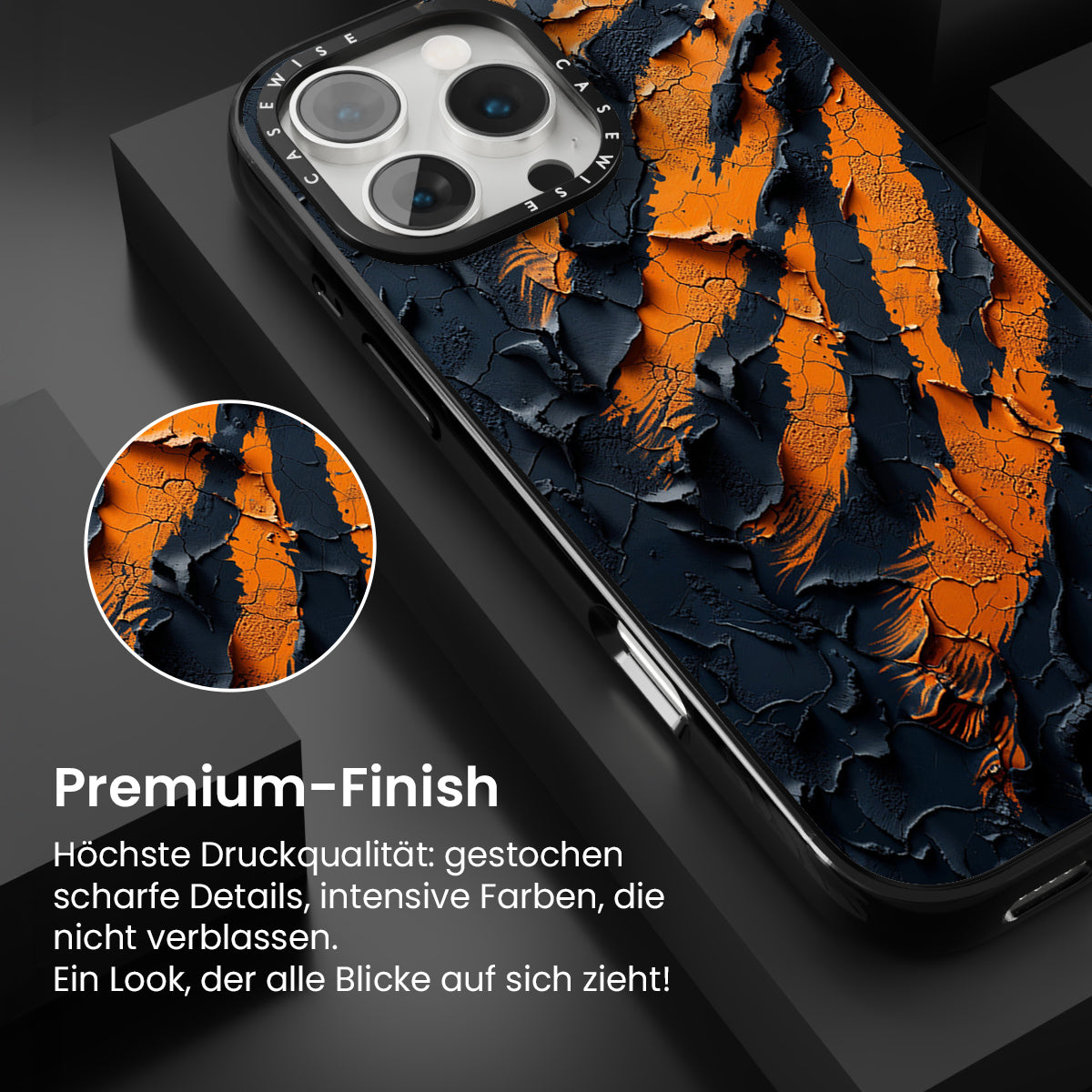 CASEWISE CASEWISE

Premium-Finish

Höchste Druckqualität: gestochen scharfe Details, intensive Farben, die nicht verblassen.
Ein Look, der alle Blicke auf sich zieht!