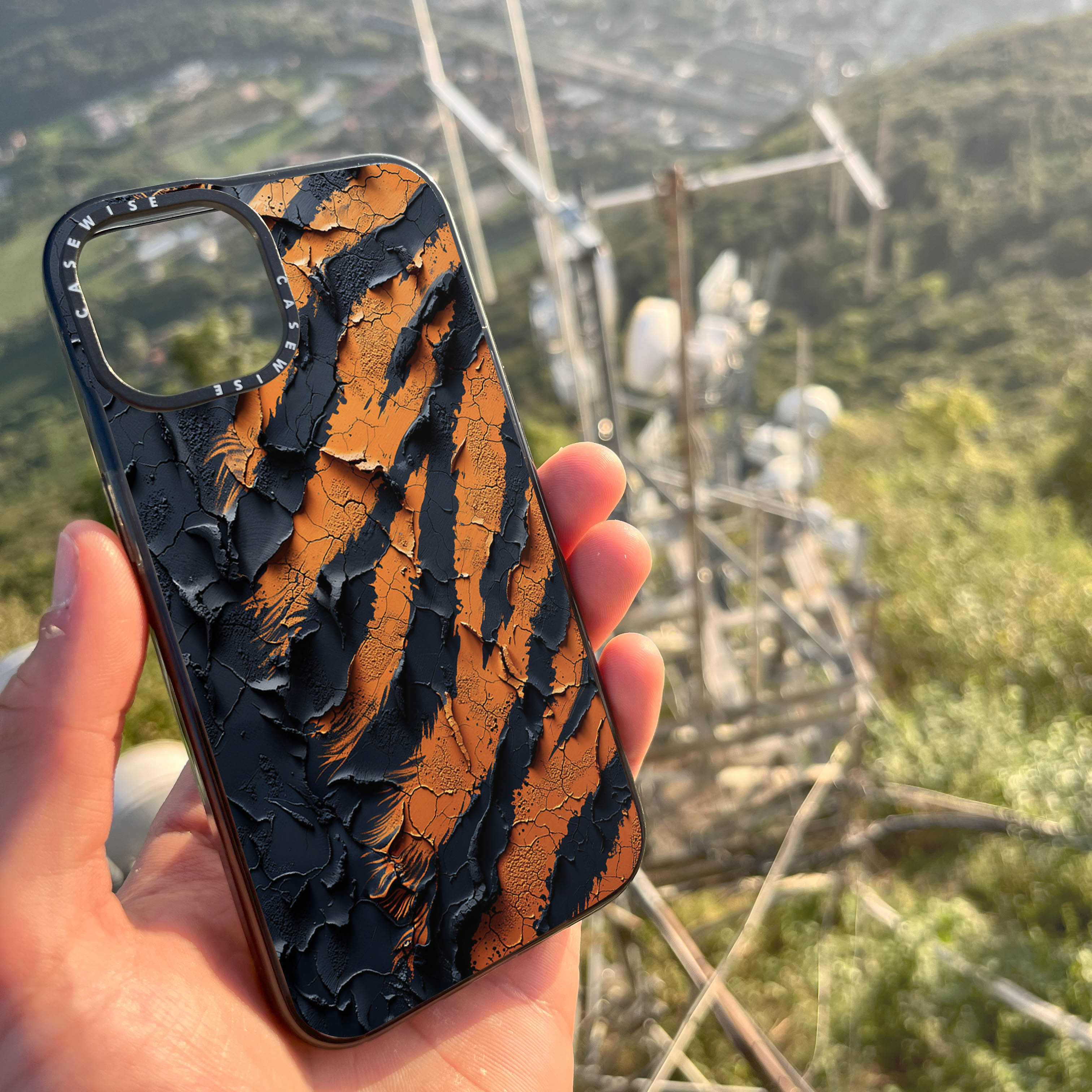 CASEWISE CASEWISE