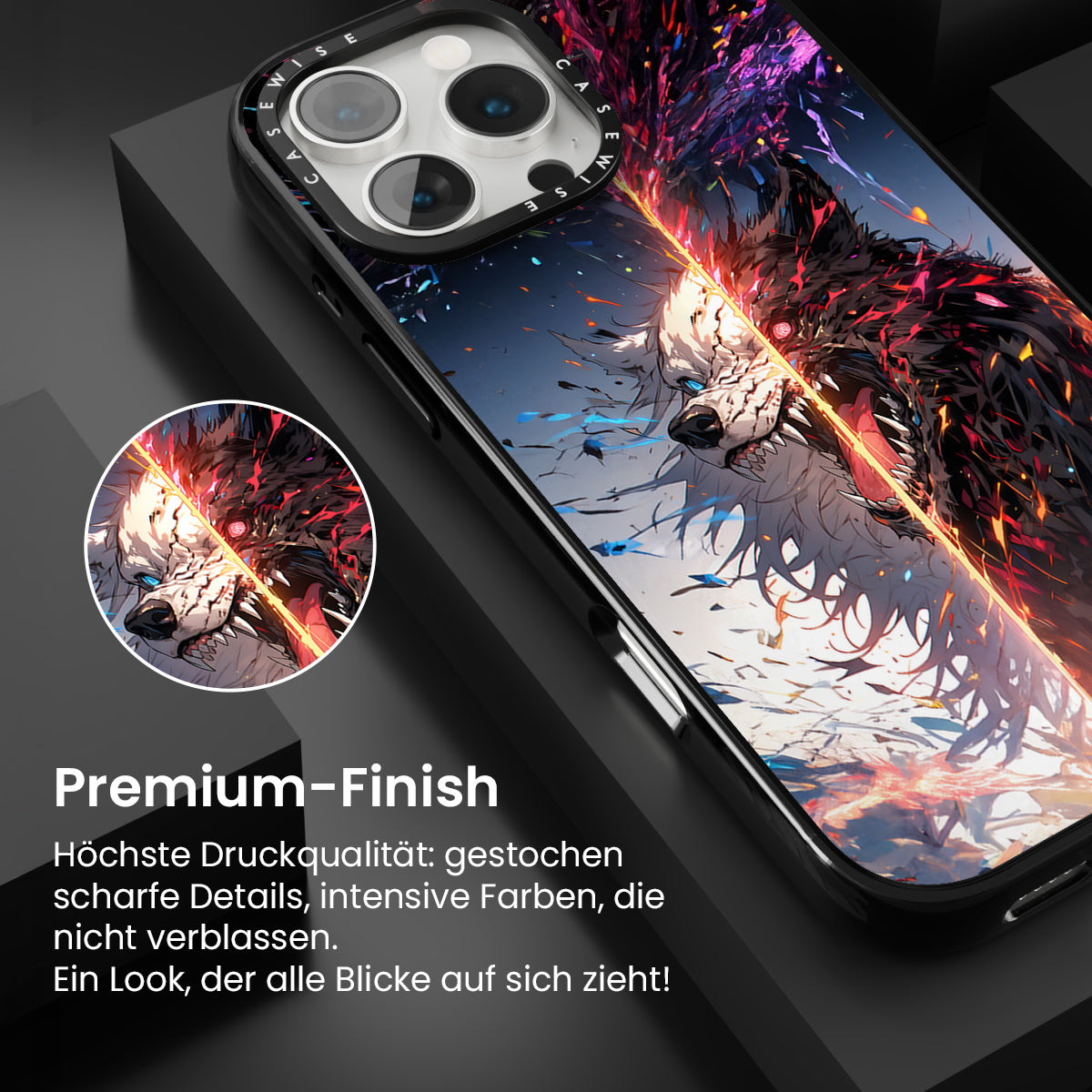 CASEWISE CASEWISE

Premium-Finish

Höchste Druckqualität: gestochen scharfe Details, intensive Farben, die nicht verblassen.
Ein Look, der alle Blicke auf sich zieht!