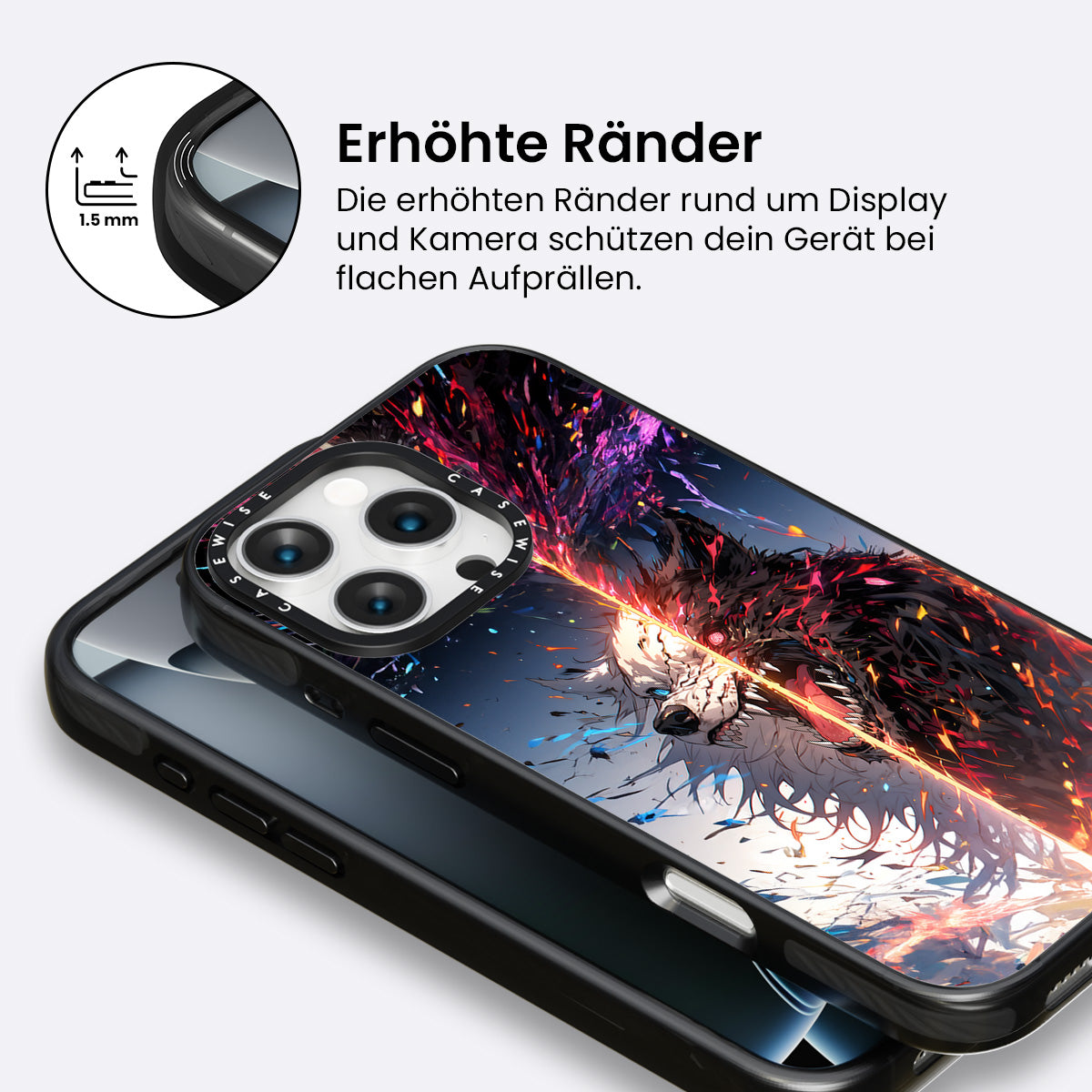 1.5 mm

Erhöhte Ränder

Die erhöhten Ränder rund um Display und Kamera schützen dein Gerät bei flachen Aufprällen.

CASEWISE CASEWISE