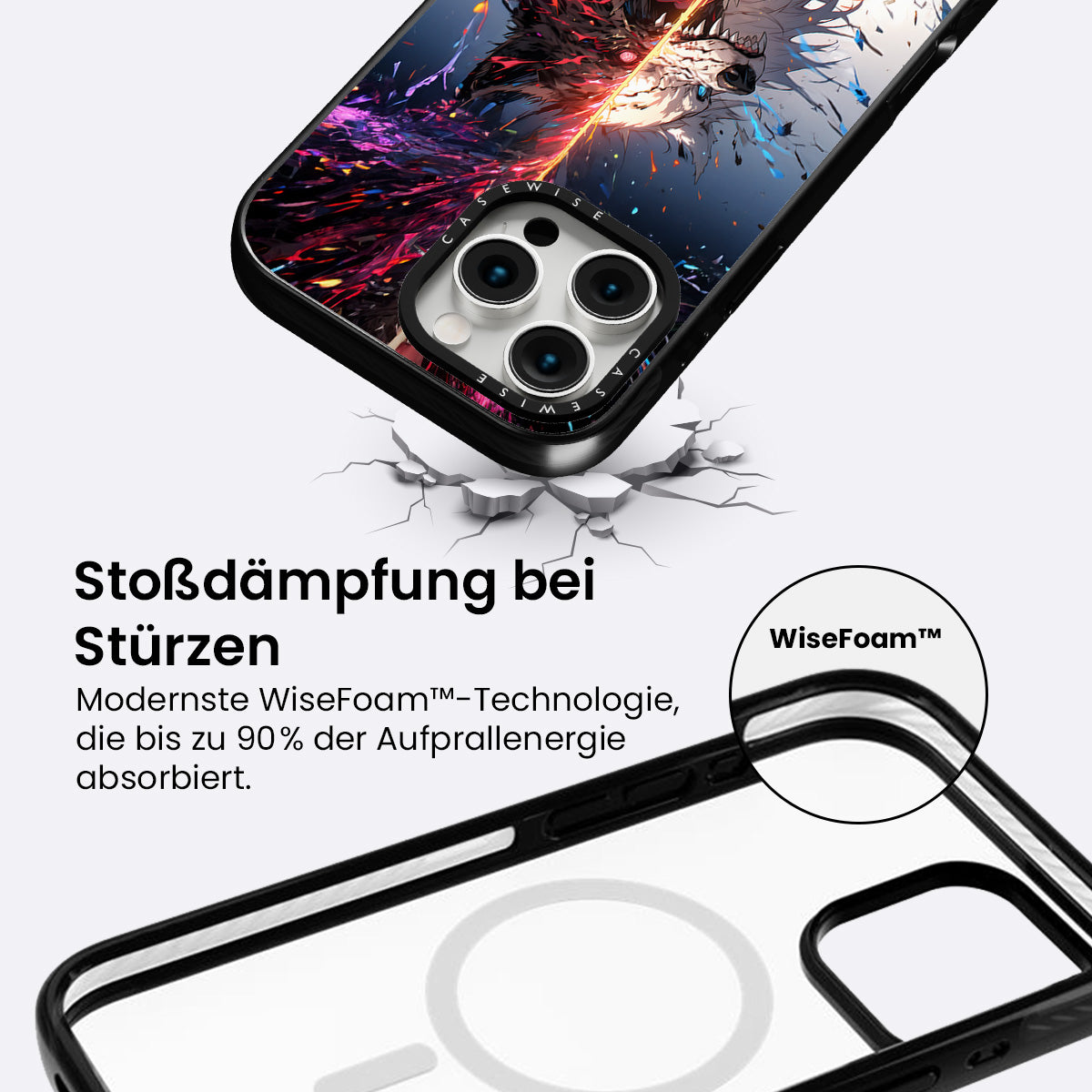 CASEWISE CASEWISE

Stoßdämpfung bei Stürzen

Modernste WiseFoam™-Technologie, die bis zu 90% der Aufprallenergie absorbiert.

WiseFoam™