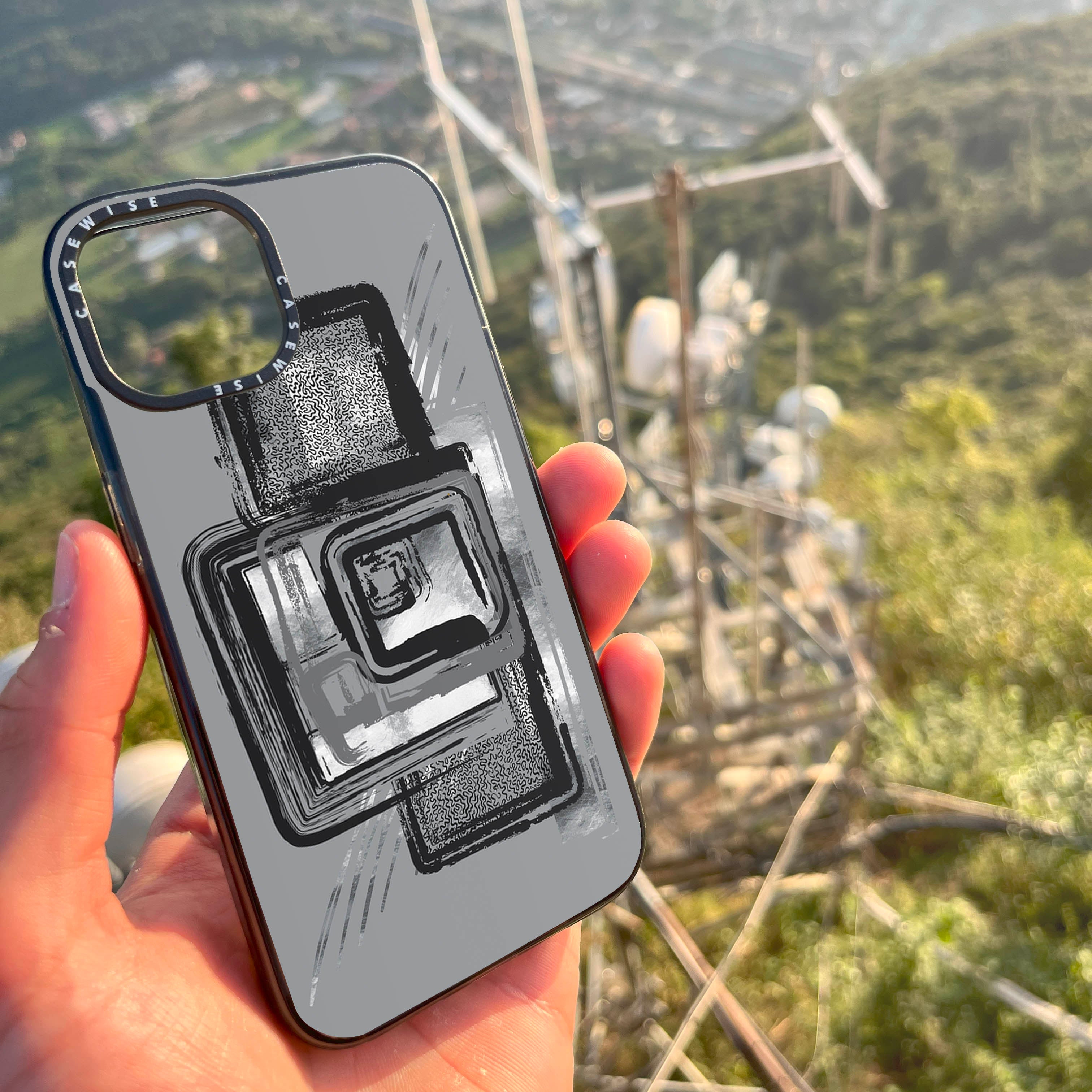 CASEWISE CASEWISE