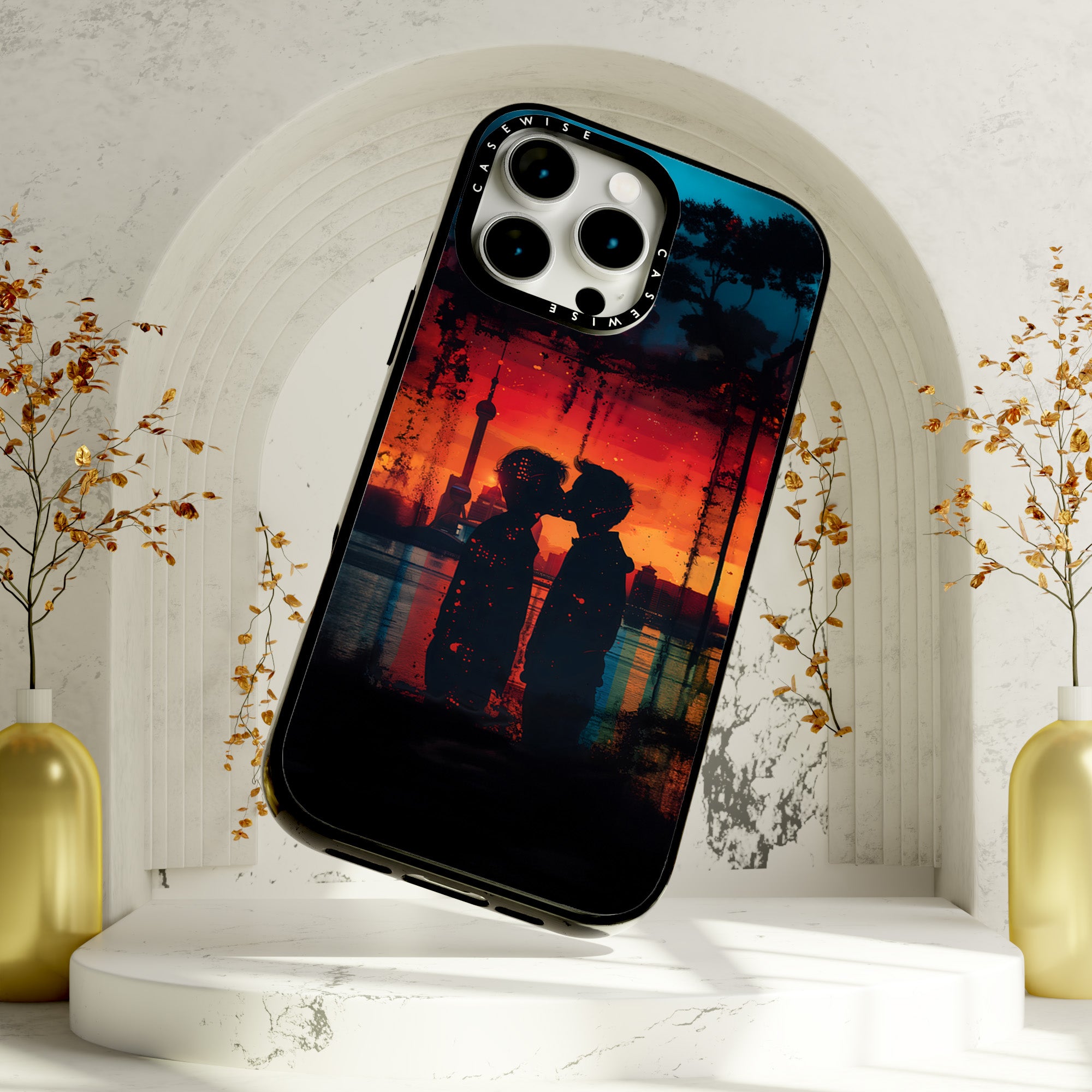 CASEWISE CASEWISE