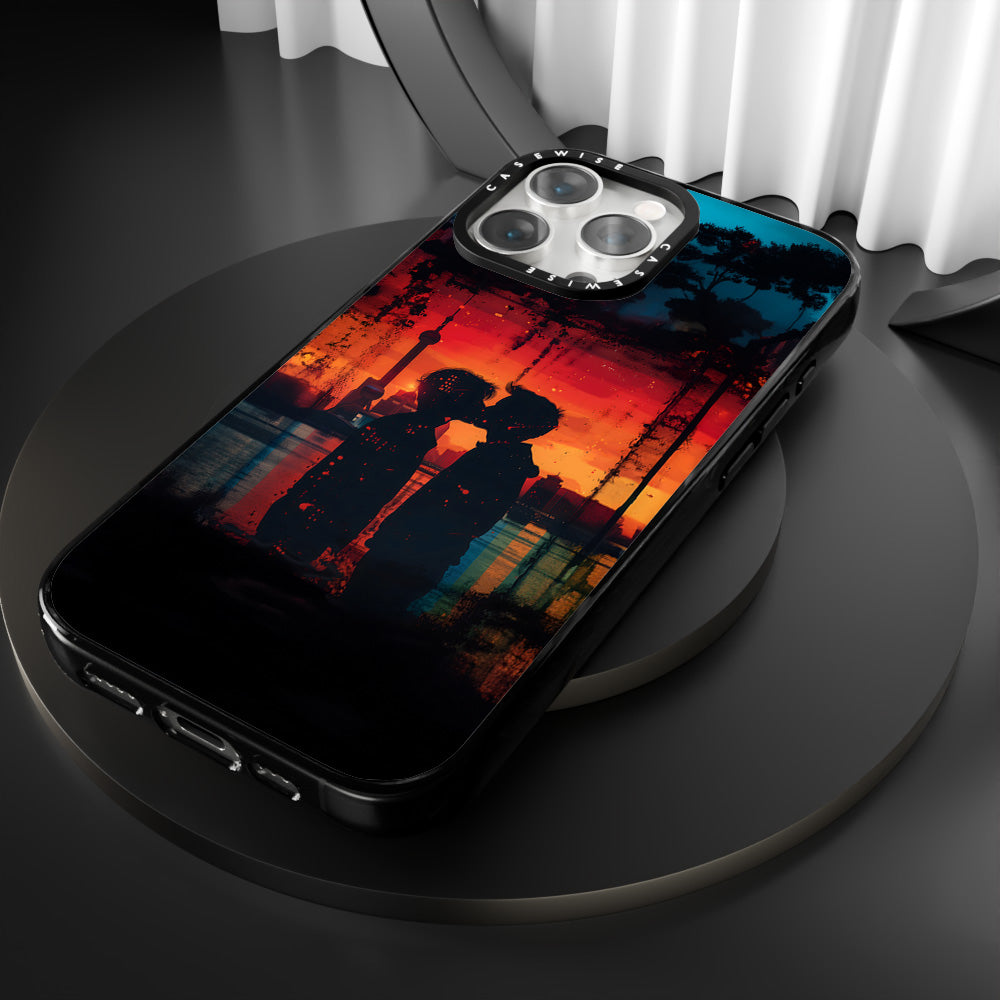 CASEWISE CASEWISE