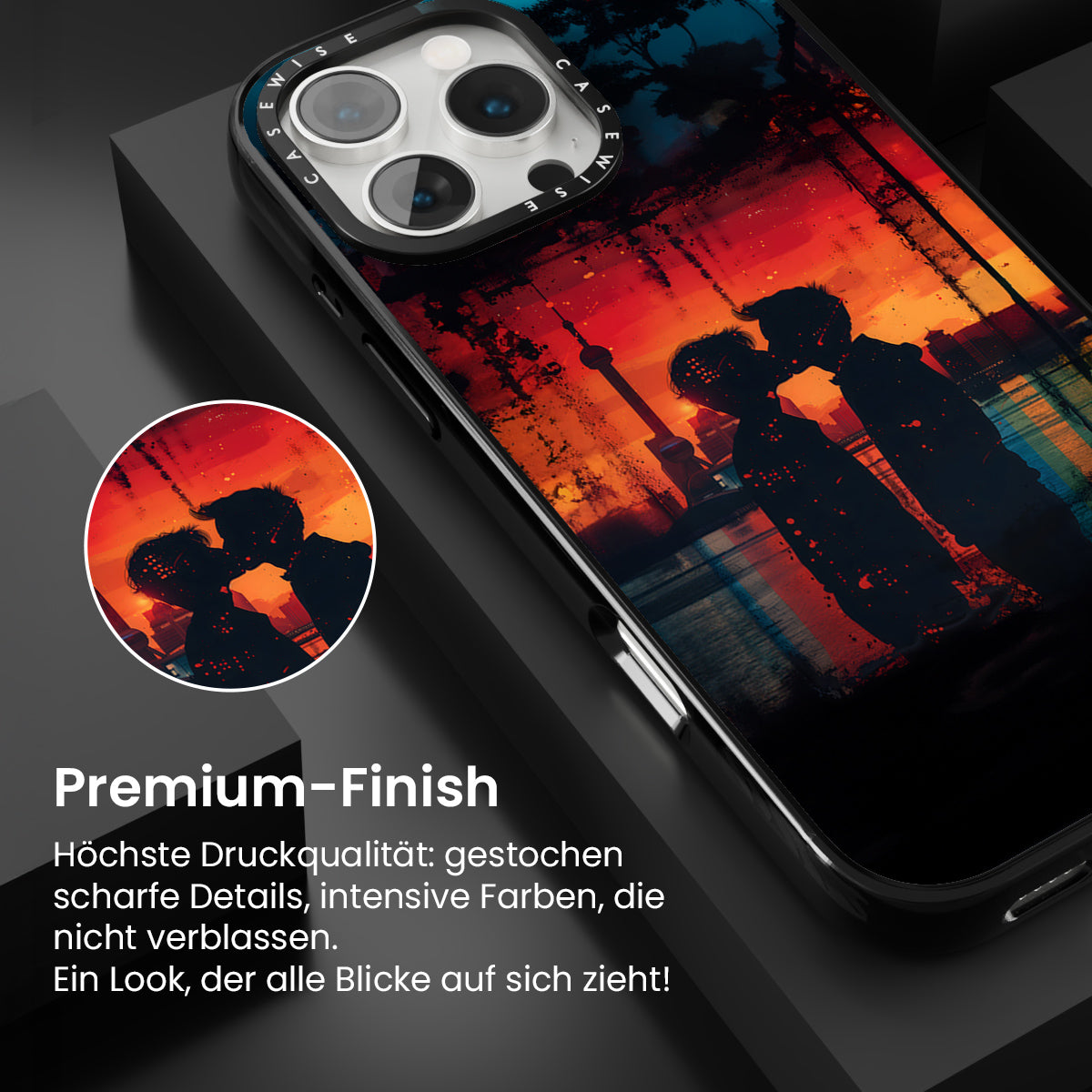 CASEWISE CASEWISE

Premium-Finish

Höchste Druckqualität: gestochen scharfe Details, intensive Farben, die nicht verblassen.
Ein Look, der alle Blicke auf sich zieht!