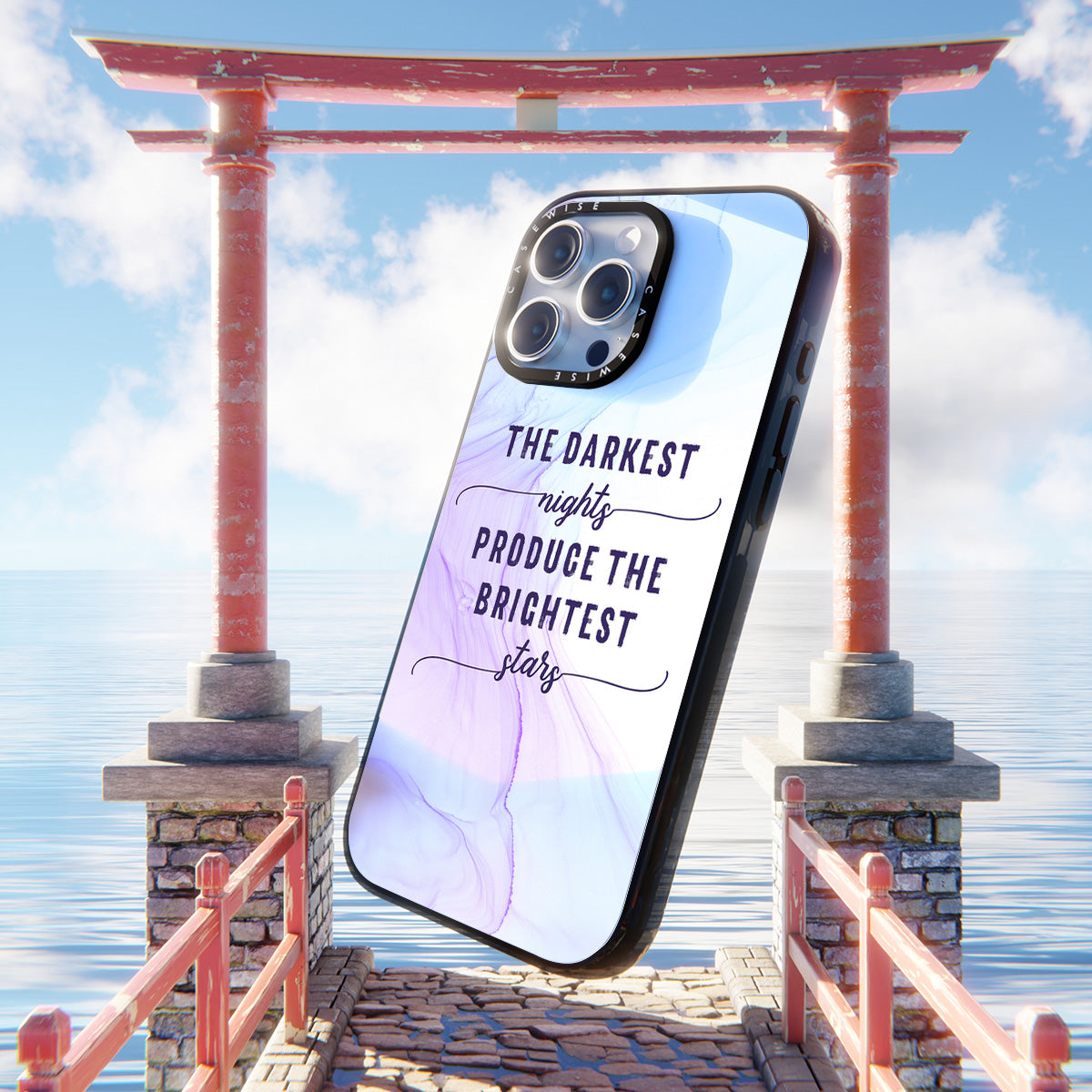 CASEWISE CASEWISE

THE DARKEST
nights
PRODUCE THE
BRIGHTEST
stars