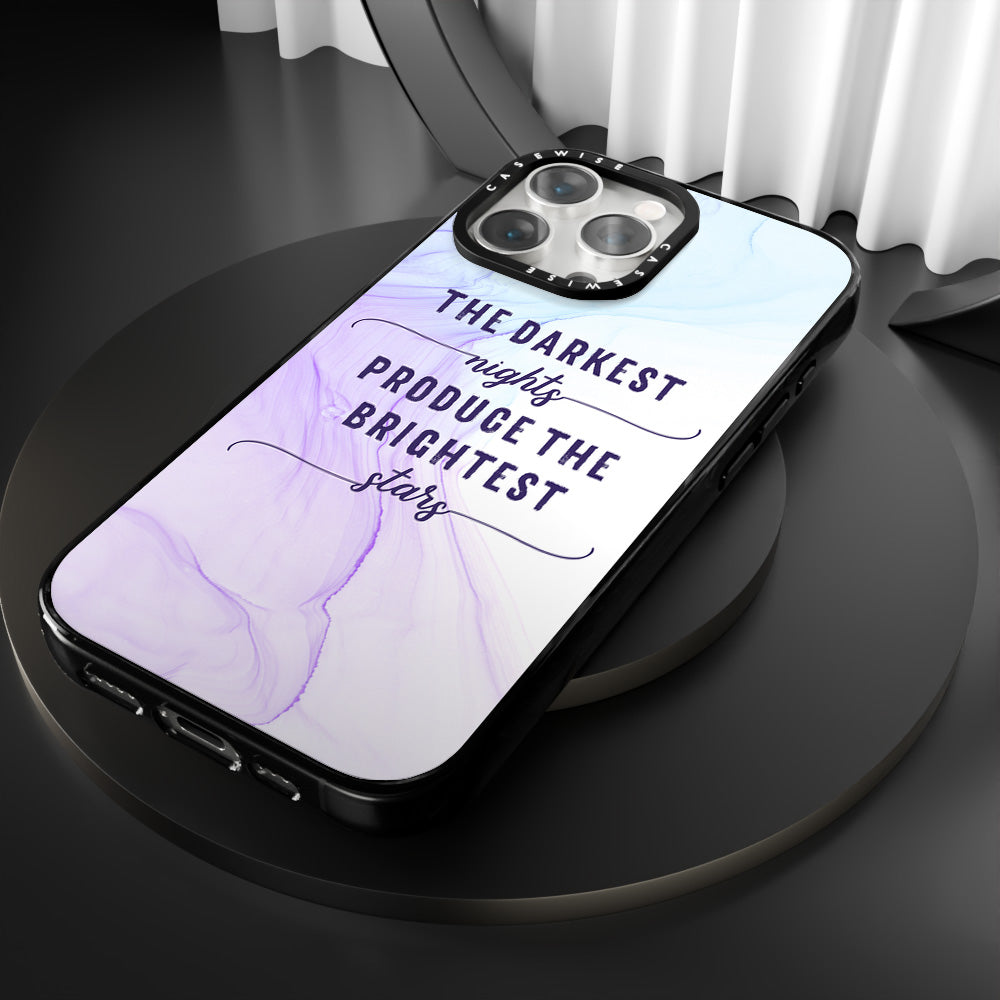 CASEWISE CASEWISE

THE DARKEST
nights
PRODUCE THE
BRIGHTEST
stars