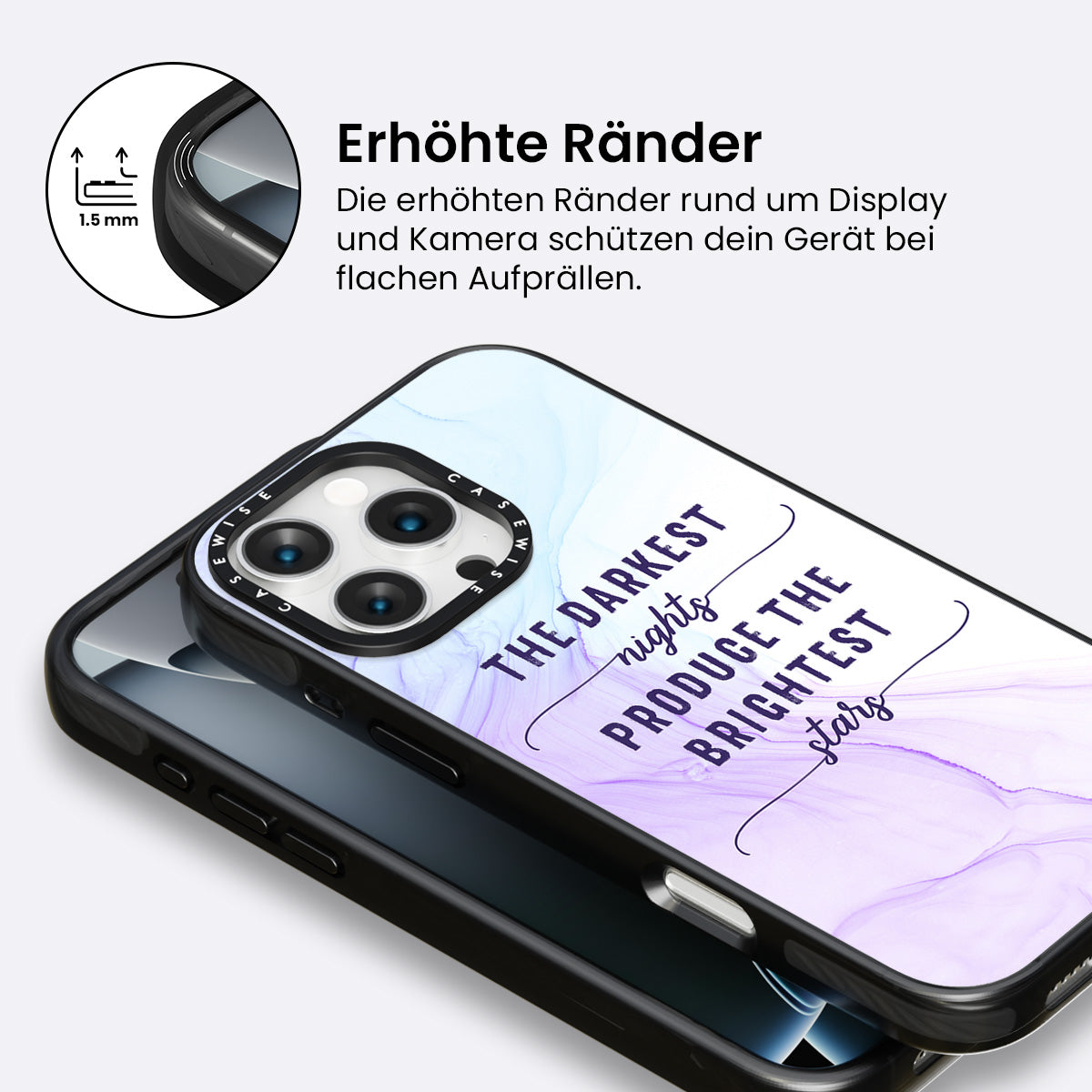 1.5 mm

Erhöhte Ränder

Die erhöhten Ränder rund um Display und Kamera schützen dein Gerät bei flachen Aufprällen.

CASEWISE CASEWISE

THE DARKEST nights PRODUCE THE BRIGHTEST stars