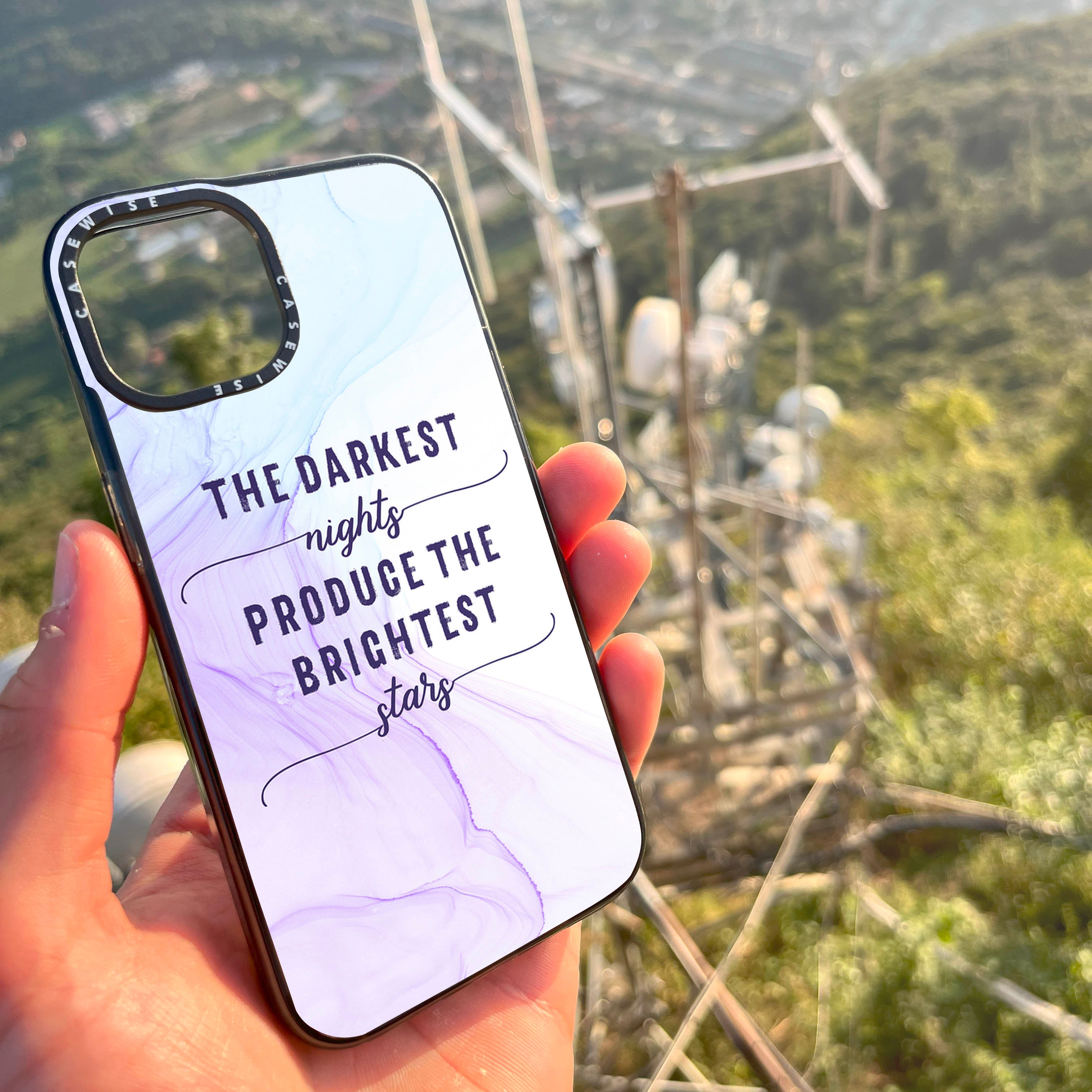 CASEWISE CASEWISE

THE DARKEST nights PRODUCE THE BRIGHTEST stars