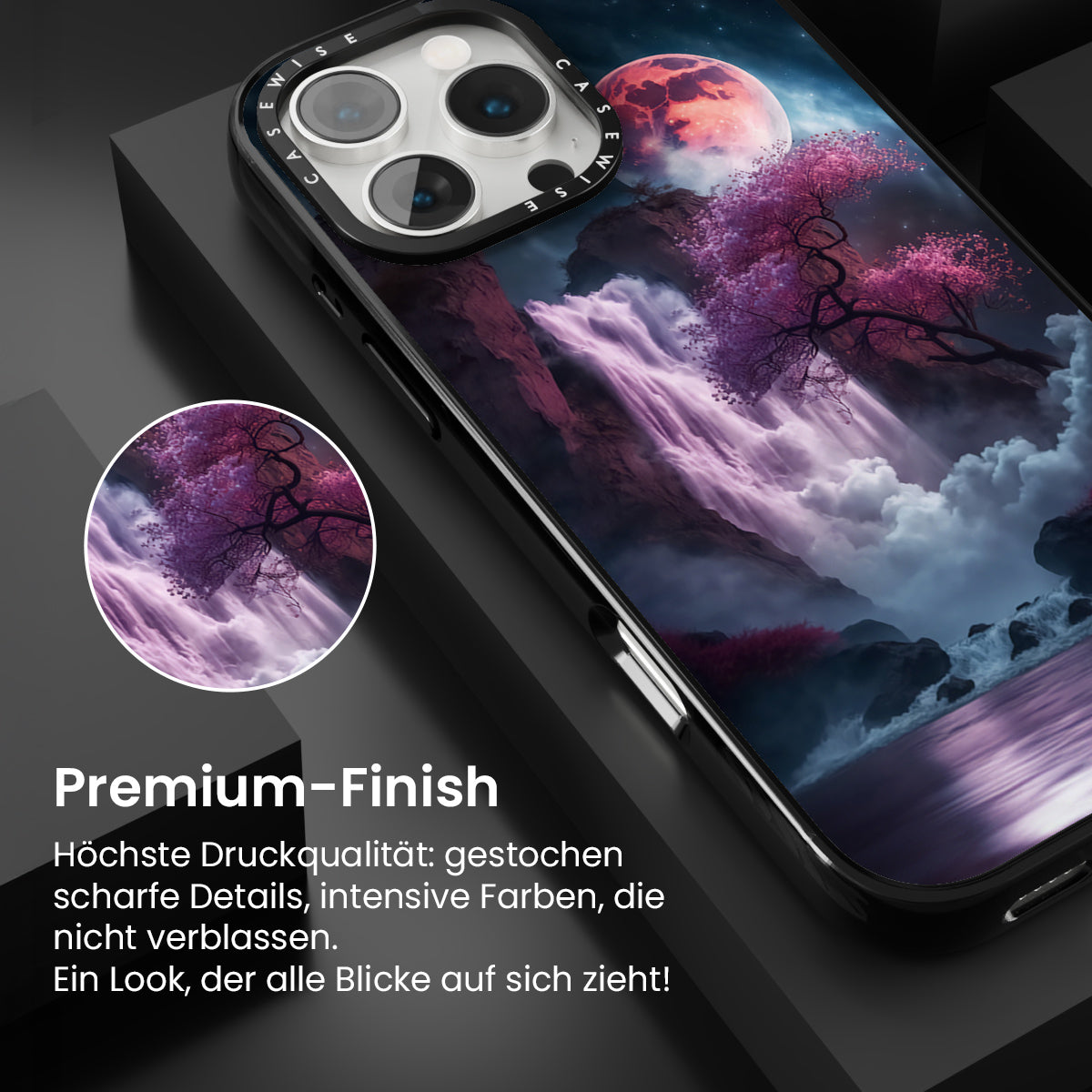 CASEWISE CASEWISE

Premium-Finish

Höchste Druckqualität: gestochen scharfe Details, intensive Farben, die nicht verblassen.
Ein Look, der alle Blicke auf sich zieht!