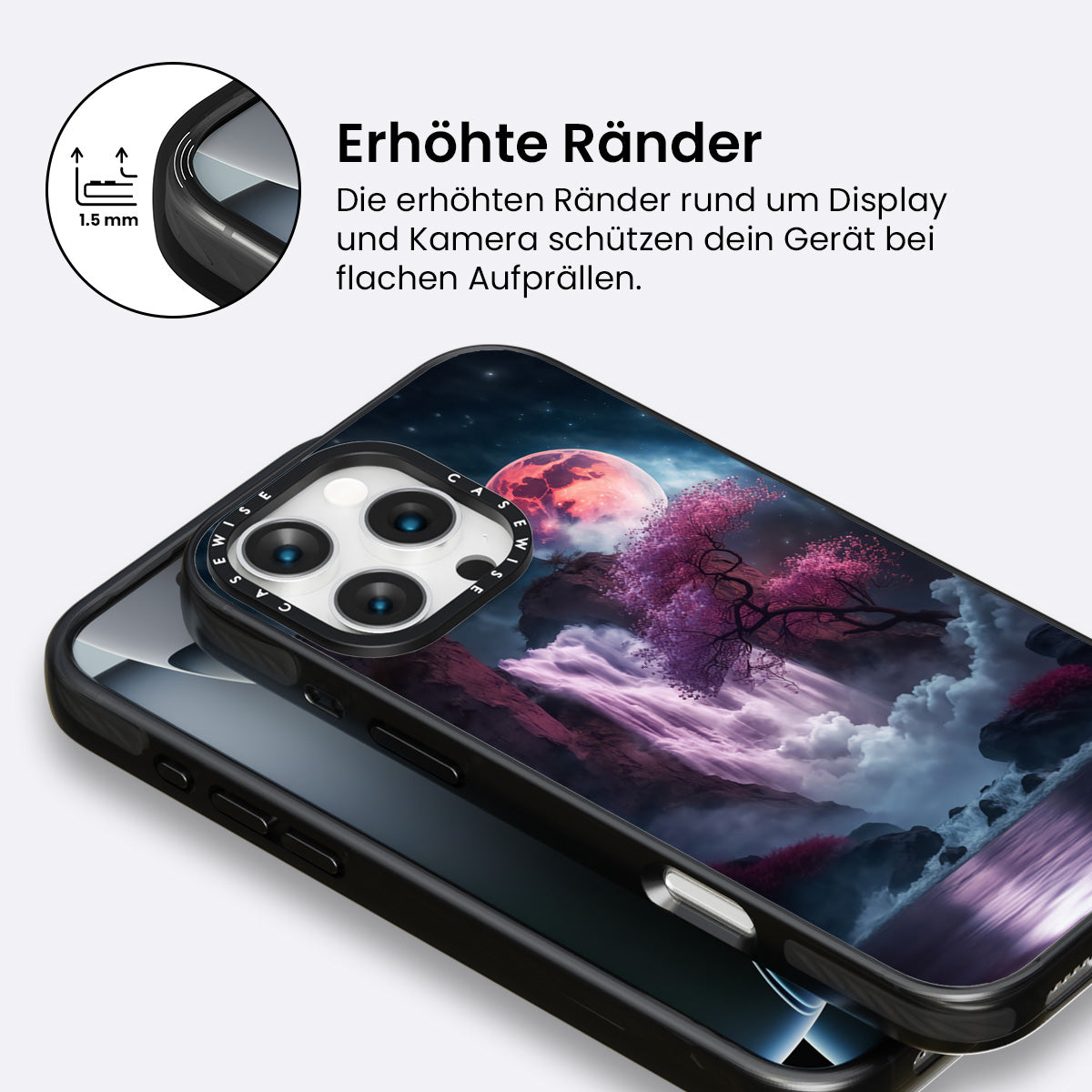 1.5 mm

Erhöhte Ränder

Die erhöhten Ränder rund um Display und Kamera schützen dein Gerät bei flachen Aufprällen.

CASEWISE CASEWISE