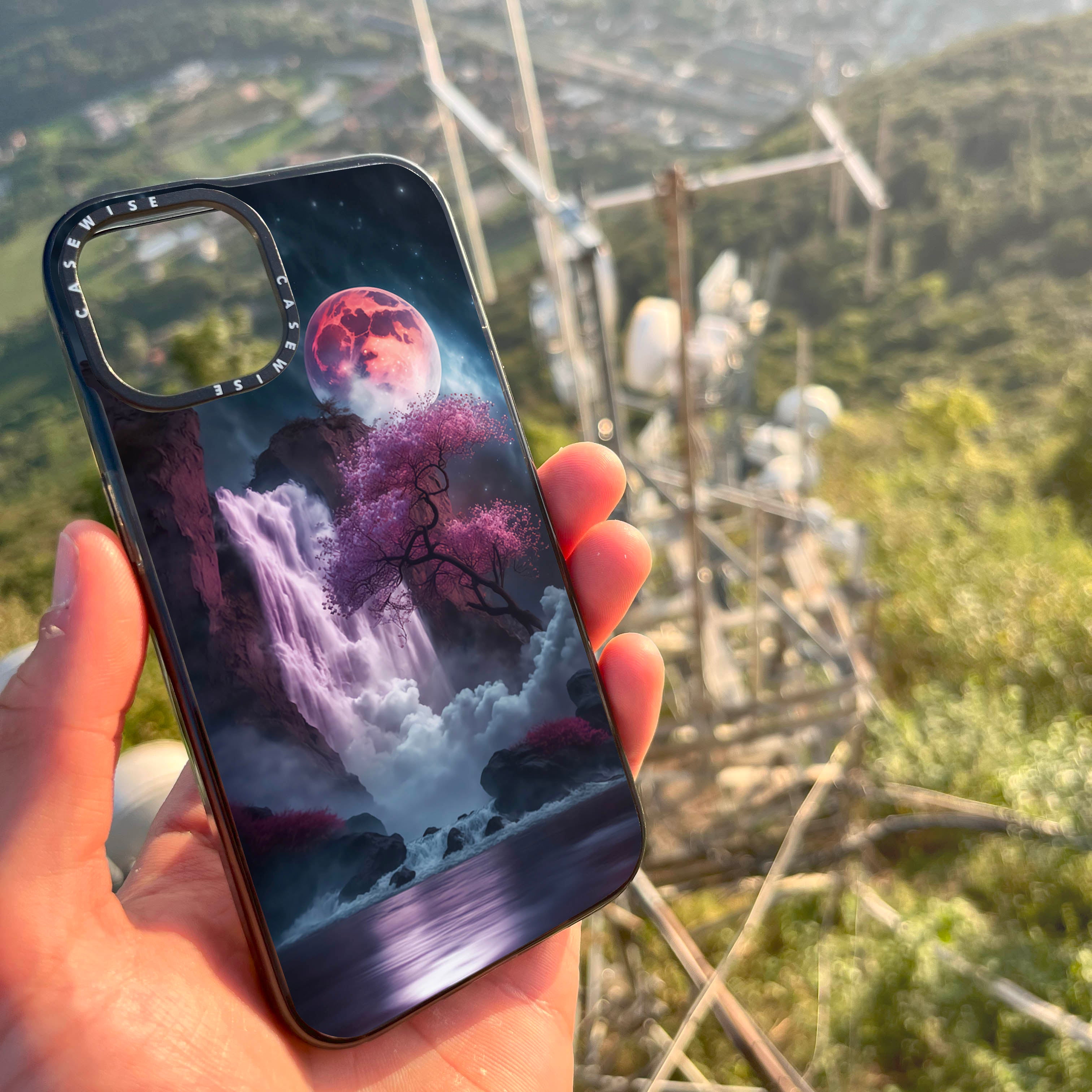 CASEWISE CASEWISE