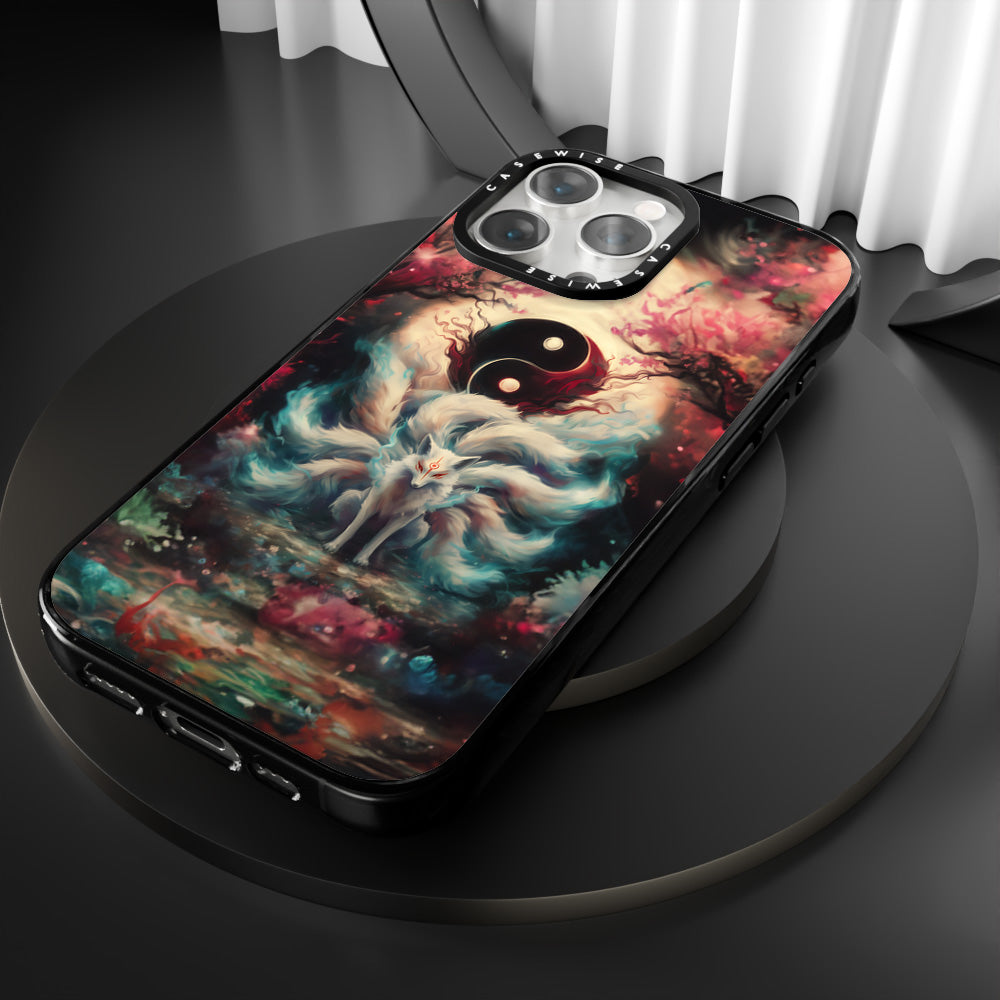 CASEWISE
CASEWISE