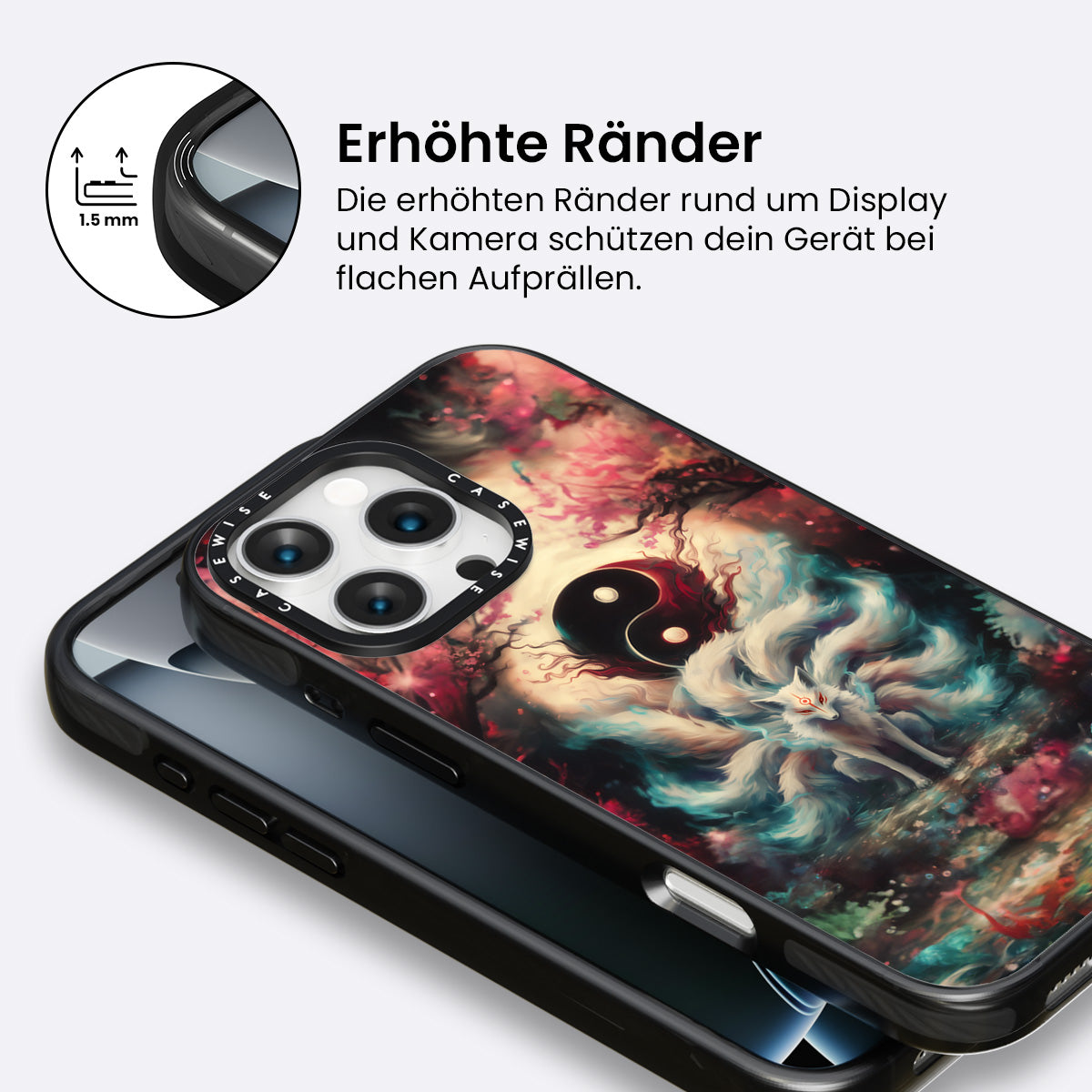 1.5 mm

Erhöhte Ränder

Die erhöhten Ränder rund um Display und Kamera schützen dein Gerät bei flachen Aufprällen.

CASEWISE CASEWISE