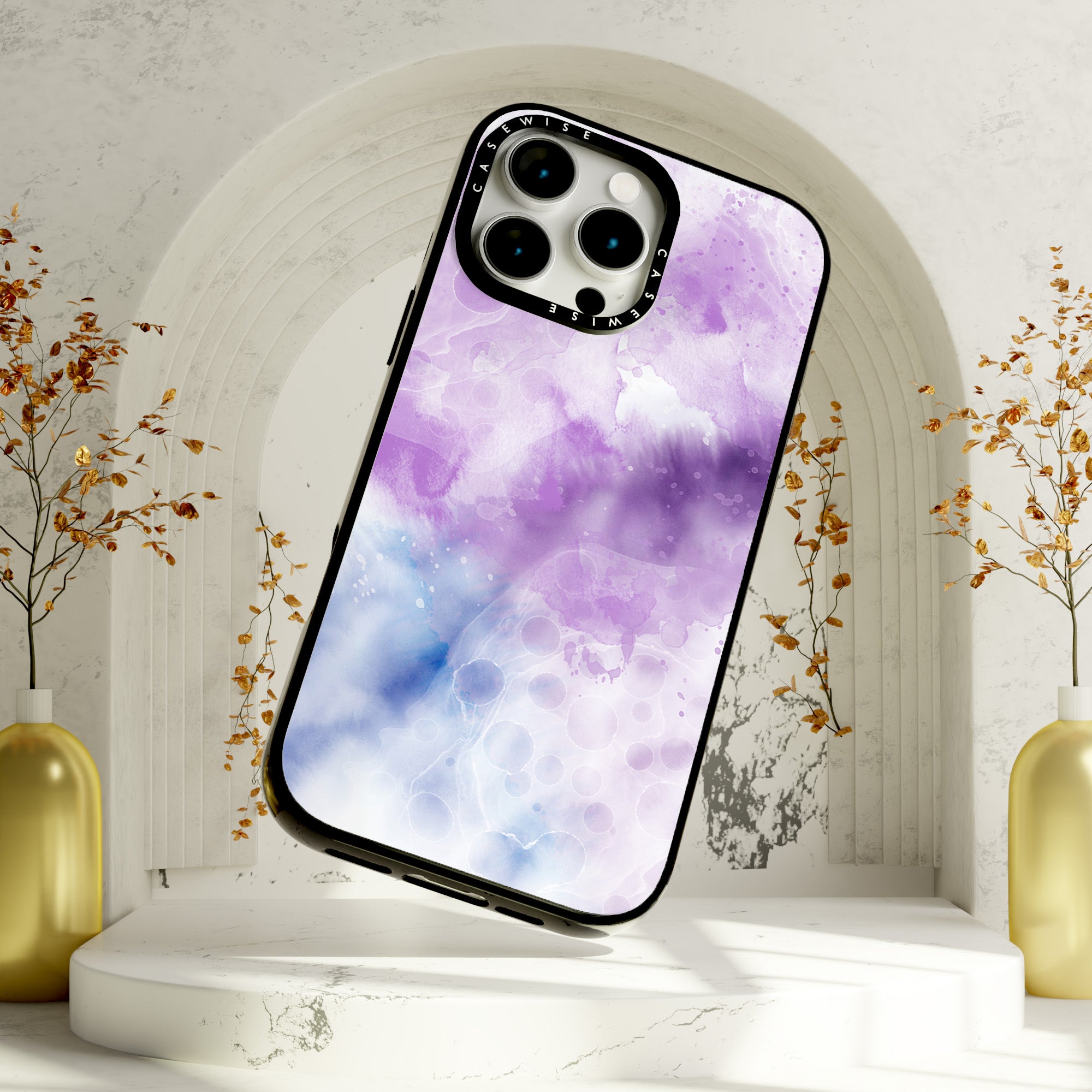 CASEWISE
CASEWISE