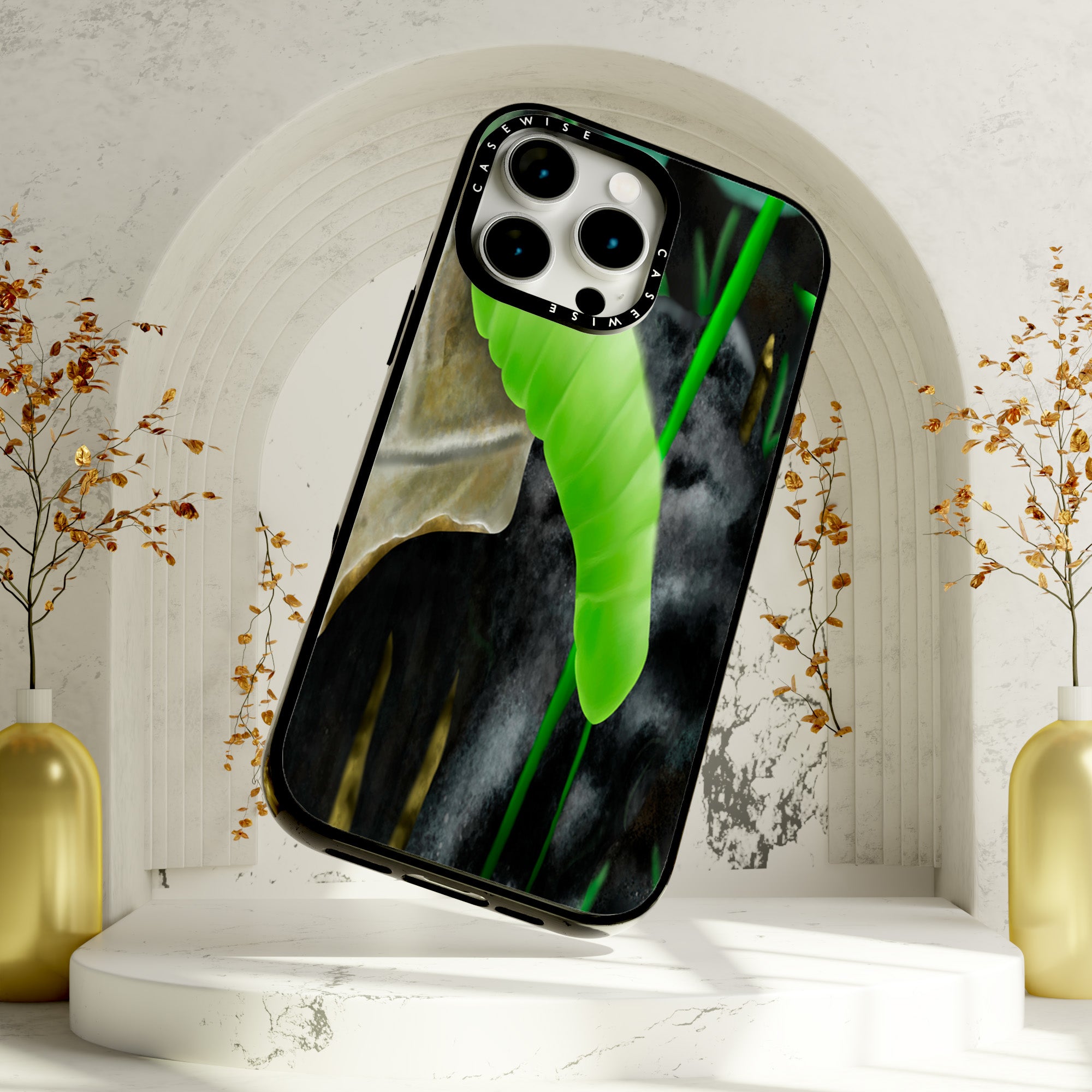 CASEWISE
CASEWISE