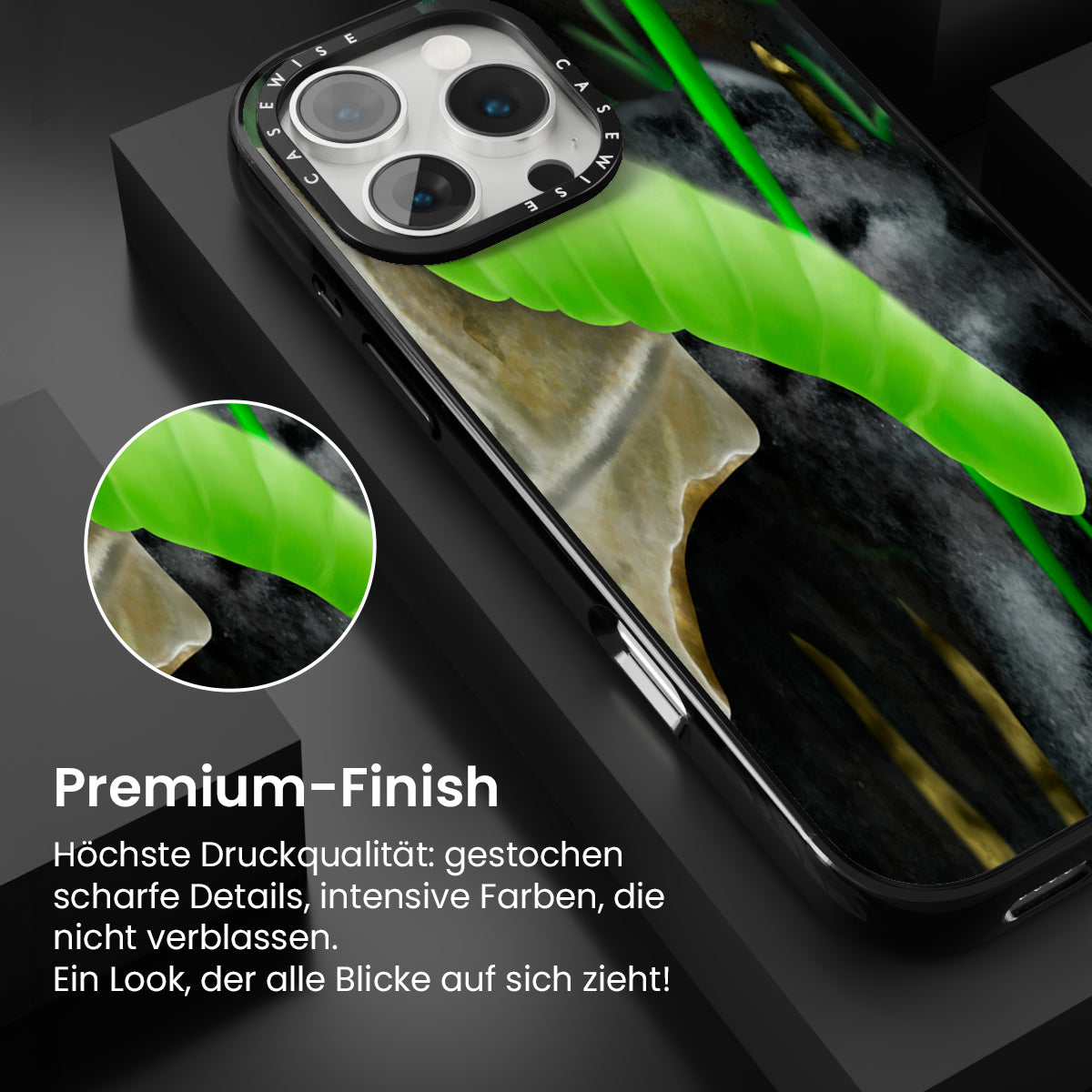 CASEWISE CASEWISE

Premium-Finish

Höchste Druckqualität: gestochen scharfe Details, intensive Farben, die nicht verblassen.
Ein Look, der alle Blicke auf sich zieht!