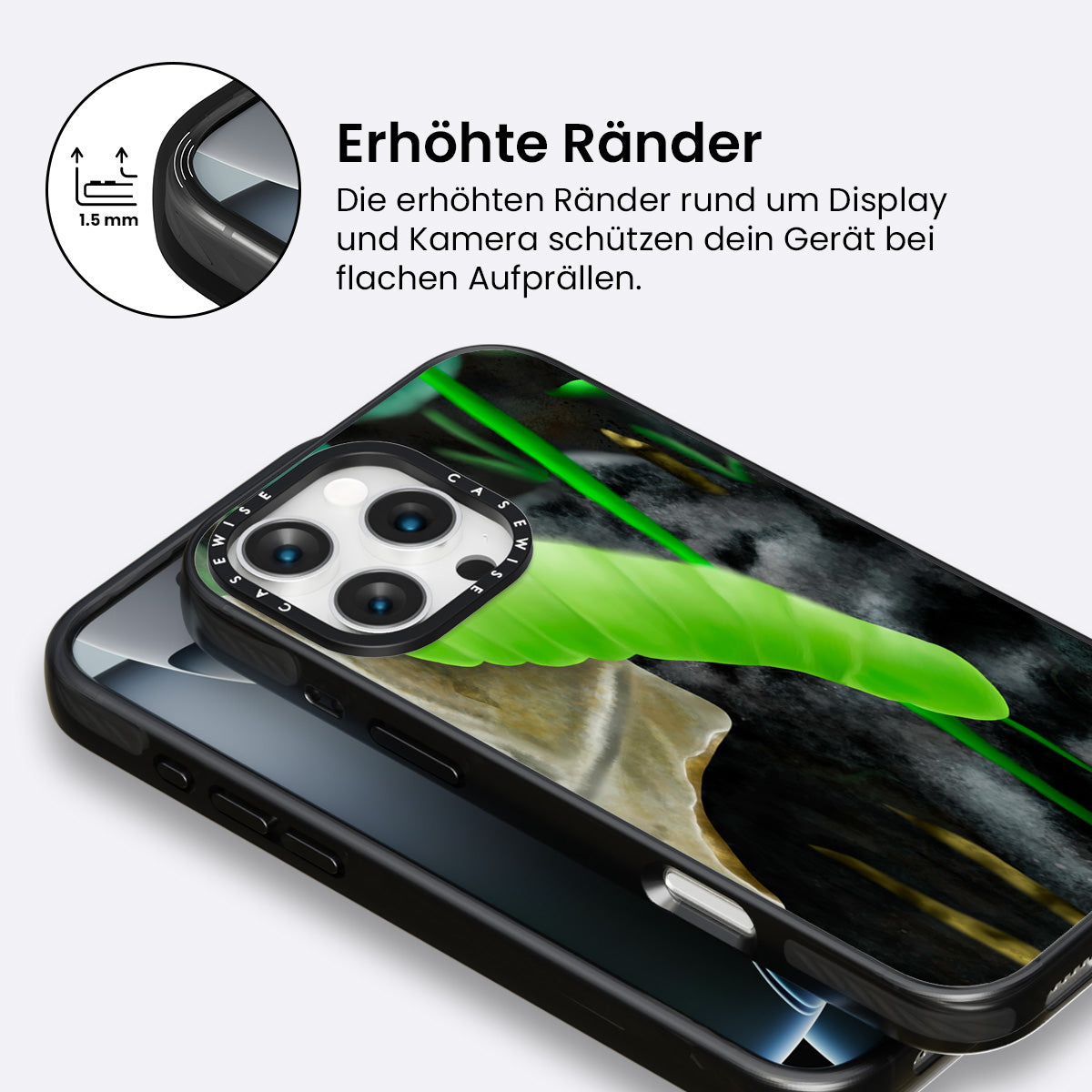 1.5 mm

Erhöhte Ränder

Die erhöhten Ränder rund um Display und Kamera schützen dein Gerät bei flachen Aufprällen.

CASEWISE CASEWISE